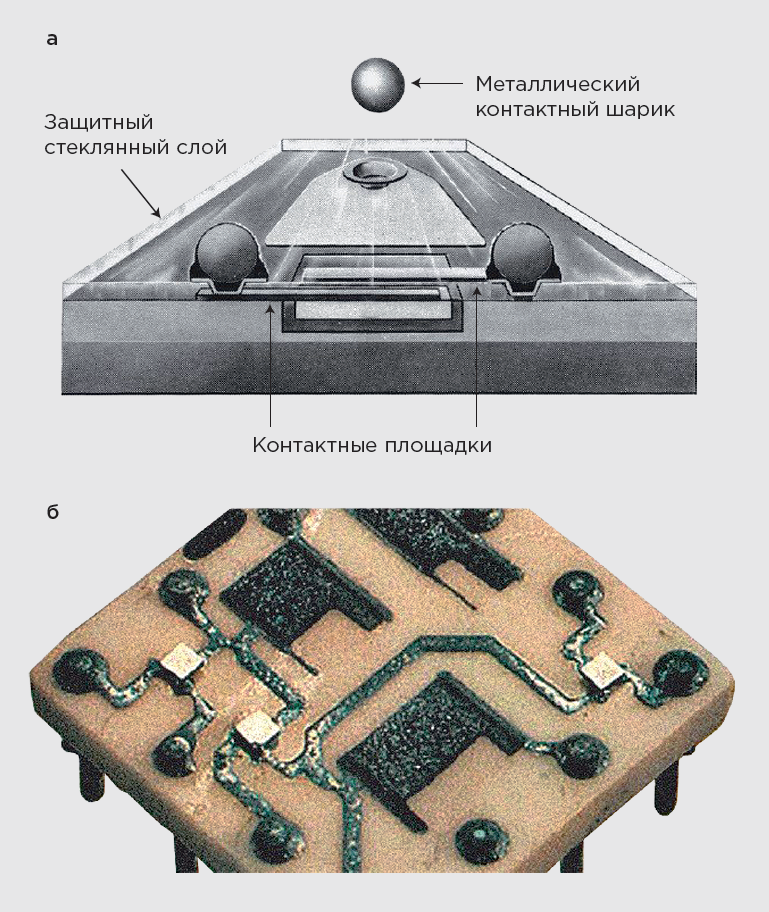 а

Металлический контактный шарик

Защитный стеклянный слой

Контактные площадки

б