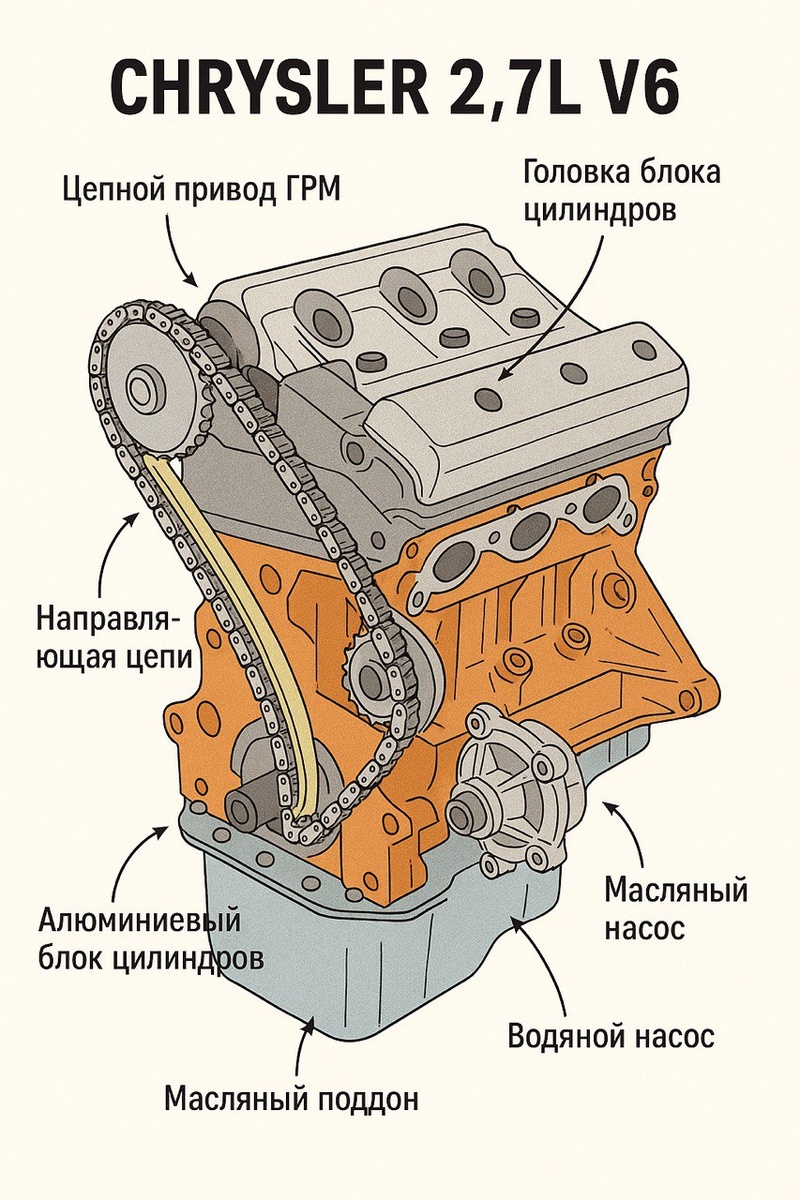 CHRYSLER 2,7L V6

Цепной привод ГРМ

Головка блока цилиндров

Направляющая цепи

Алюминиевый блок цилиндров

Масляный насос

Водяной насос

Масляный поддон