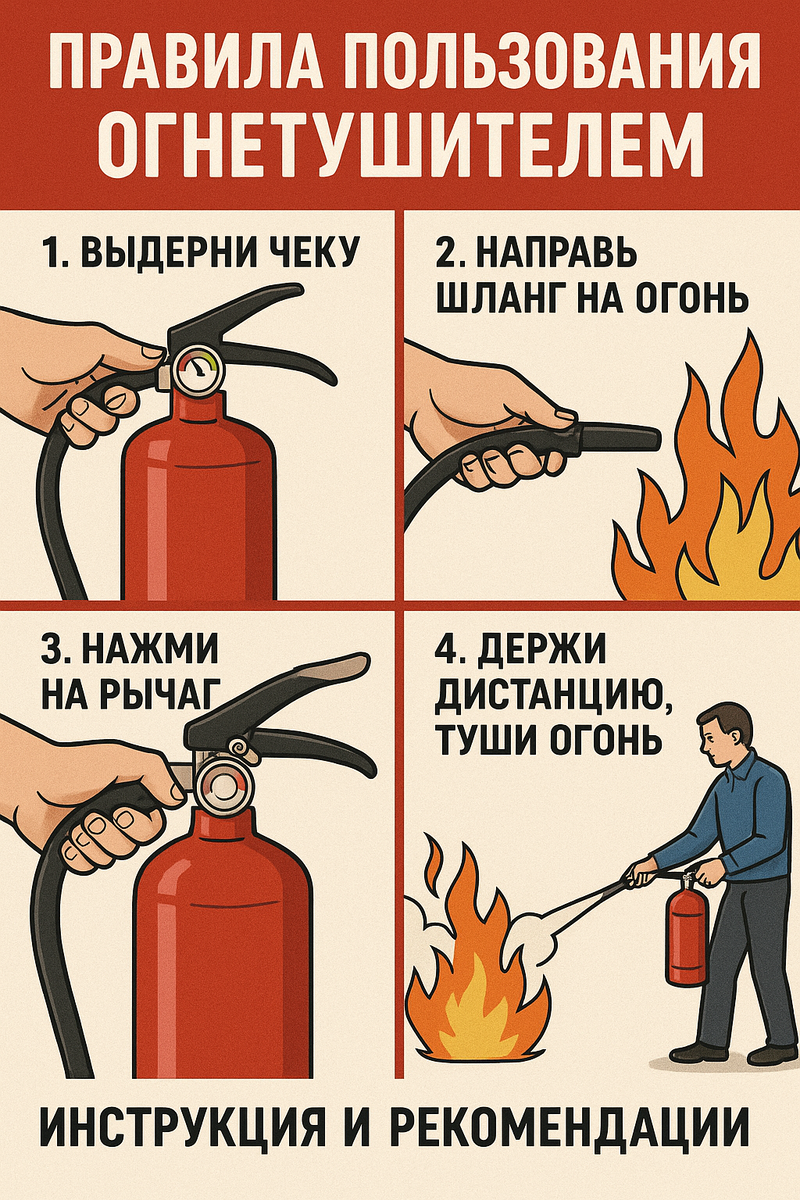 ПРАВИЛА ПОЛЬЗОВАНИЯ ОГНЕТУШИТЕЛЕМ

1. ВЫДЕРНИ ЧЕКУ

2. НАПРАВЬ ШЛАНГ НА ОГОНЬ

3. НАЖМИ НА РЫЧАГ

4. ДЕРЖИ ДИСТАНЦИЮ, ТУШИ ОГОНЬ

ИНСТРУКЦИЯ И РЕКОМЕНДАЦИИ