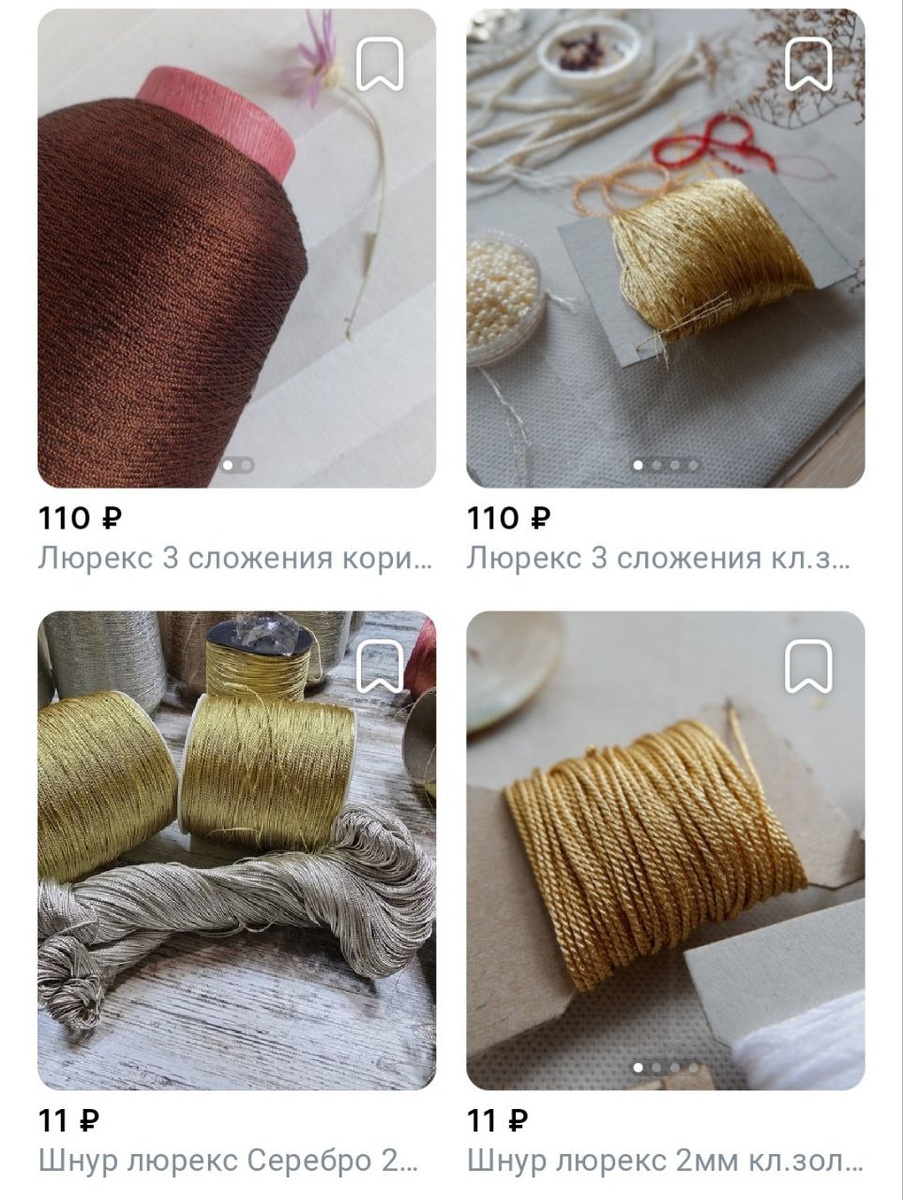 110 ₽
Люрекс 3 сложения кори...

110 ₽
Люрекс 3 сложения кл.з...

11 ₽
Шнур люрекс Серебро 2...

11 ₽
Шнур люрекс 2мм кл.зол...