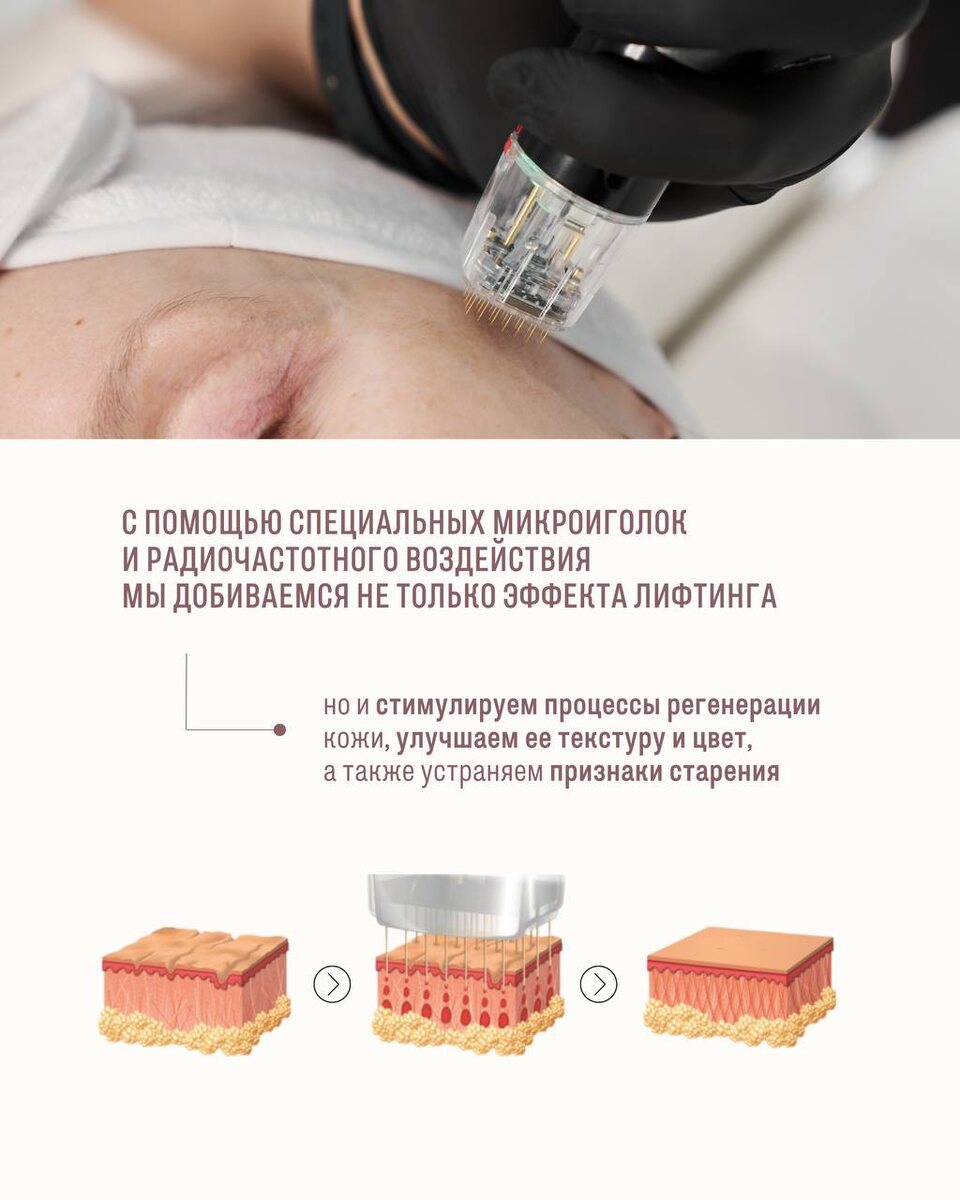 С ПОМОЩЬЮ СПЕЦИАЛЬНЫХ МИКРОИГОЛОК И РАДИОЧАСТОТНОГО ВОЗДЕЙСТВИЯ МЫ ДОБИВАЕМСЯ НЕ ТОЛЬКО ЭФФЕКТА ЛИФТИНГА

но и стимулируем процессы регенерации кожи, улучшаем ее текстуру и цвет, а также устраняем признаки старения