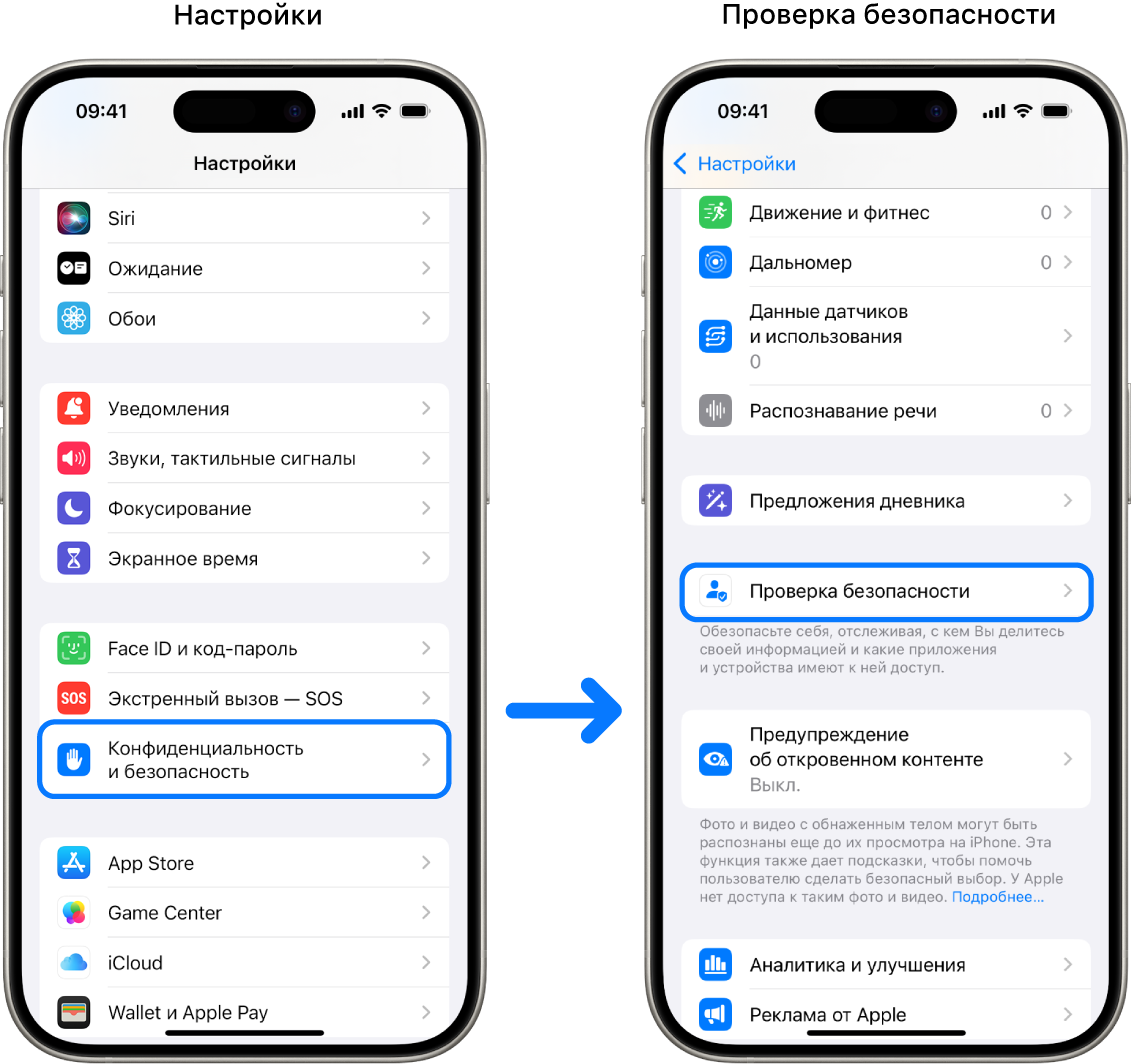 Настройки

09:41

Настройки

Siri

Ожидание

Обои

Уведомления

Звуки, тактильные сигналы

Фокусирование

Экранное время

Face ID и код-пароль

SOS

Экстренный вызов — SOS

Конфиденциальность и безопасность

App Store

Game Center

iCloud

Wallet и Apple Pay

Проверка безопасности

09:41

Настройки

Движение и фитнес 0

Дальномер 0

Данные датчиков и использования 0

Распознавание речи 0

Предложения дневника

Проверка безопасности

Обезопасьте себя, отслеживая, с кем Вы делитесь своей информацией и какие приложения и устройства имеют к ней доступ.

Предупреждение об откровенном контенте
Выкл.

Фото и видео с обнаженным телом могут быть распознаны еще до их просмотра на iPhone. Эта функция также дает подсказки, чтобы помочь пользователю сделать безопасный выбор. У Apple нет доступа к таким фото и видео. Подробнее...

Аналитика и улучшения

Реклама от Apple