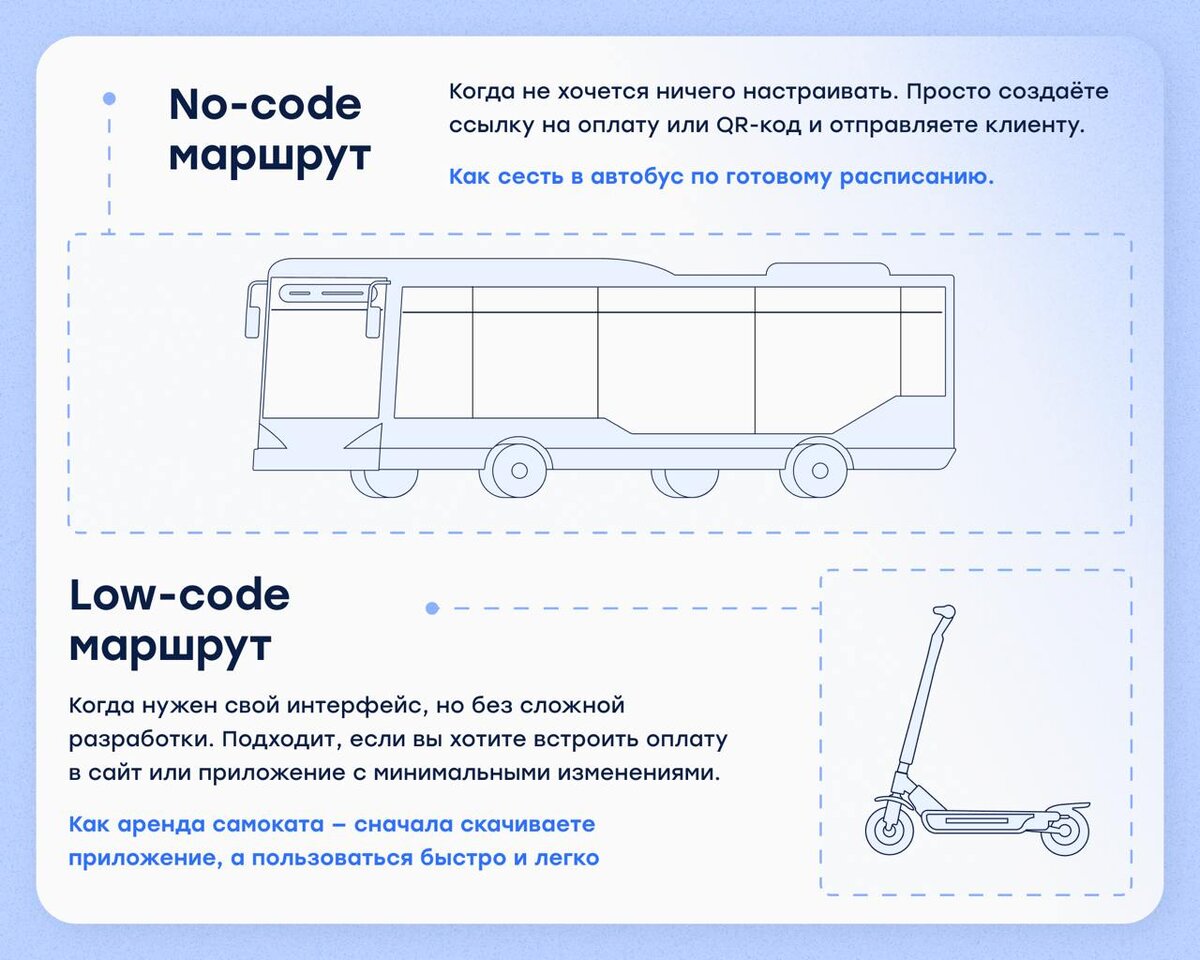 No-code маршрут

Когда не хочется ничего настраивать. Просто создаёте ссылку на оплату или QR-код и отправляете клиенту.

Как сесть в автобус по готовому расписанию.

Low-code маршрут

Когда нужен свой интерфейс, но без сложной разработки. Подходит, если вы хотите встроить оплату в сайт или приложение с минимальными изменениями.

Как аренда самоката – сначала скачиваете приложение, а пользоваться быстро и легко