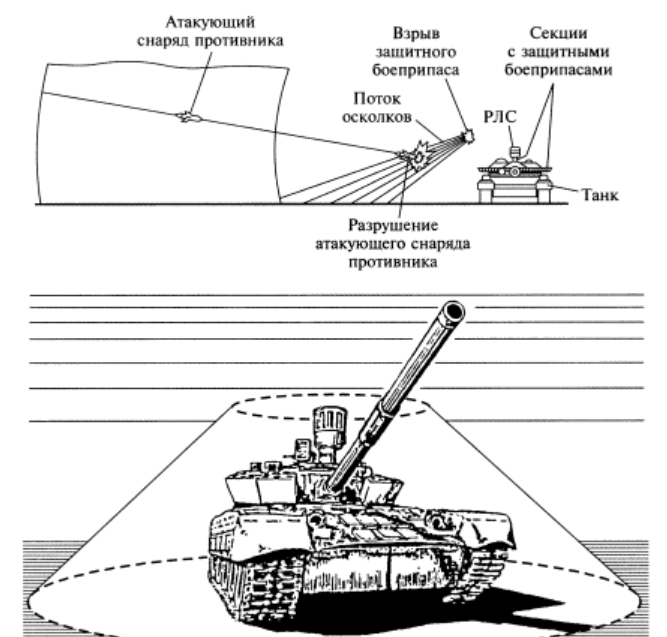 Атакующий снаряд противника

Взрыв защитного боеприпаса

Секции с защитными боеприпасами

Поток осколков

РЛС

Танк

Разрушение атакующего снаряда противника