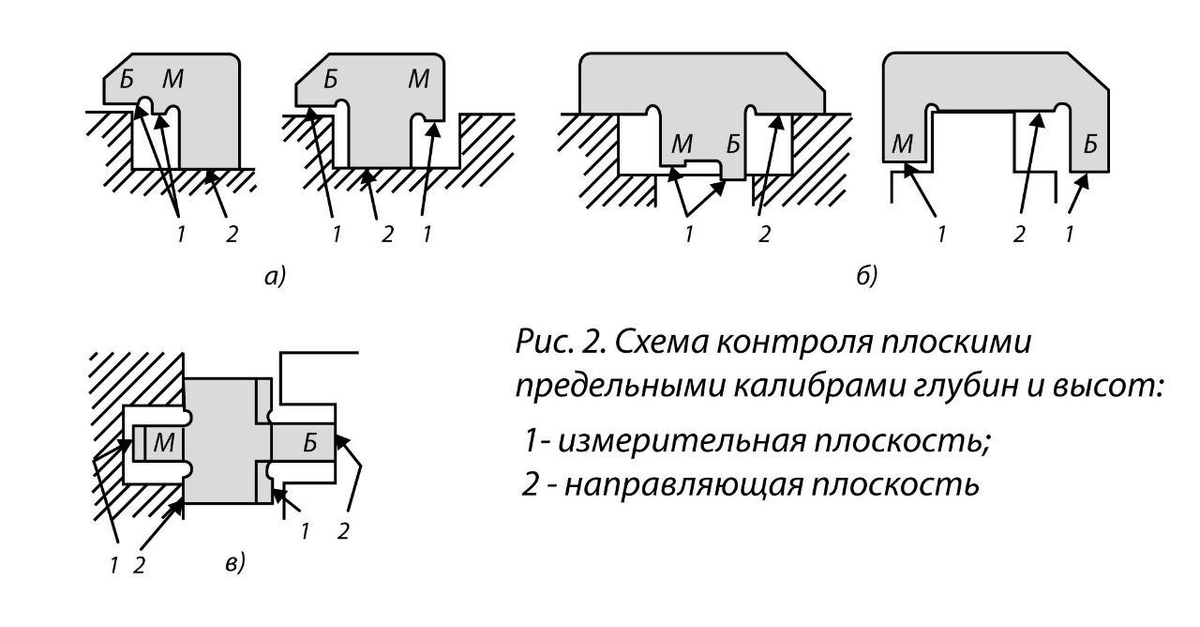 Б М
1 2

Б М
1 2 1

а)

М Б
1 2

М Б
1 2 1

б)

М
Б
1 2
1 2

в)

Рис. 2. Схема контроля плоскими предельными калибрами глубин и высот:

1- измерительная плоскость;

2 - направляющая плоскость