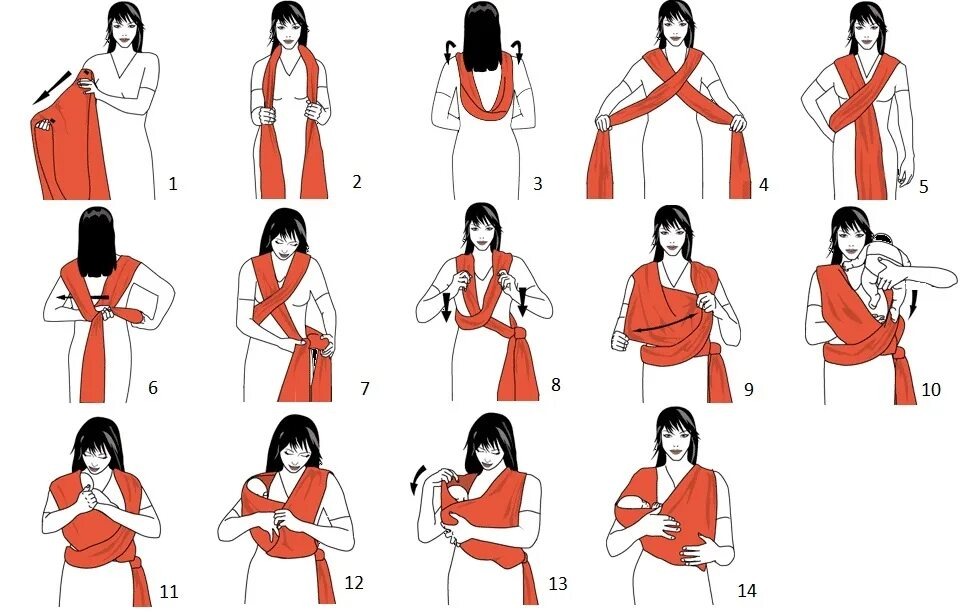 1

2

3

4

5

6

7

8

9

10

11

12

13

14