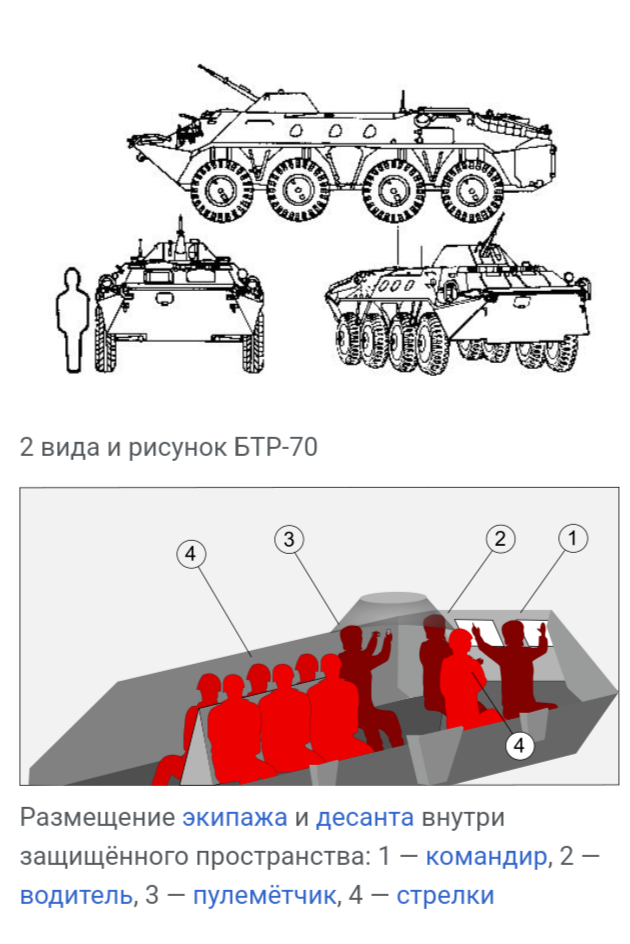 2 вида и рисунок БТР-70

4
3
2
1
4

Размещение экипажа и десанта внутри защищённого пространства: 1 — командир, 2 — водитель, 3 — пулемётчик, 4 — стрелки