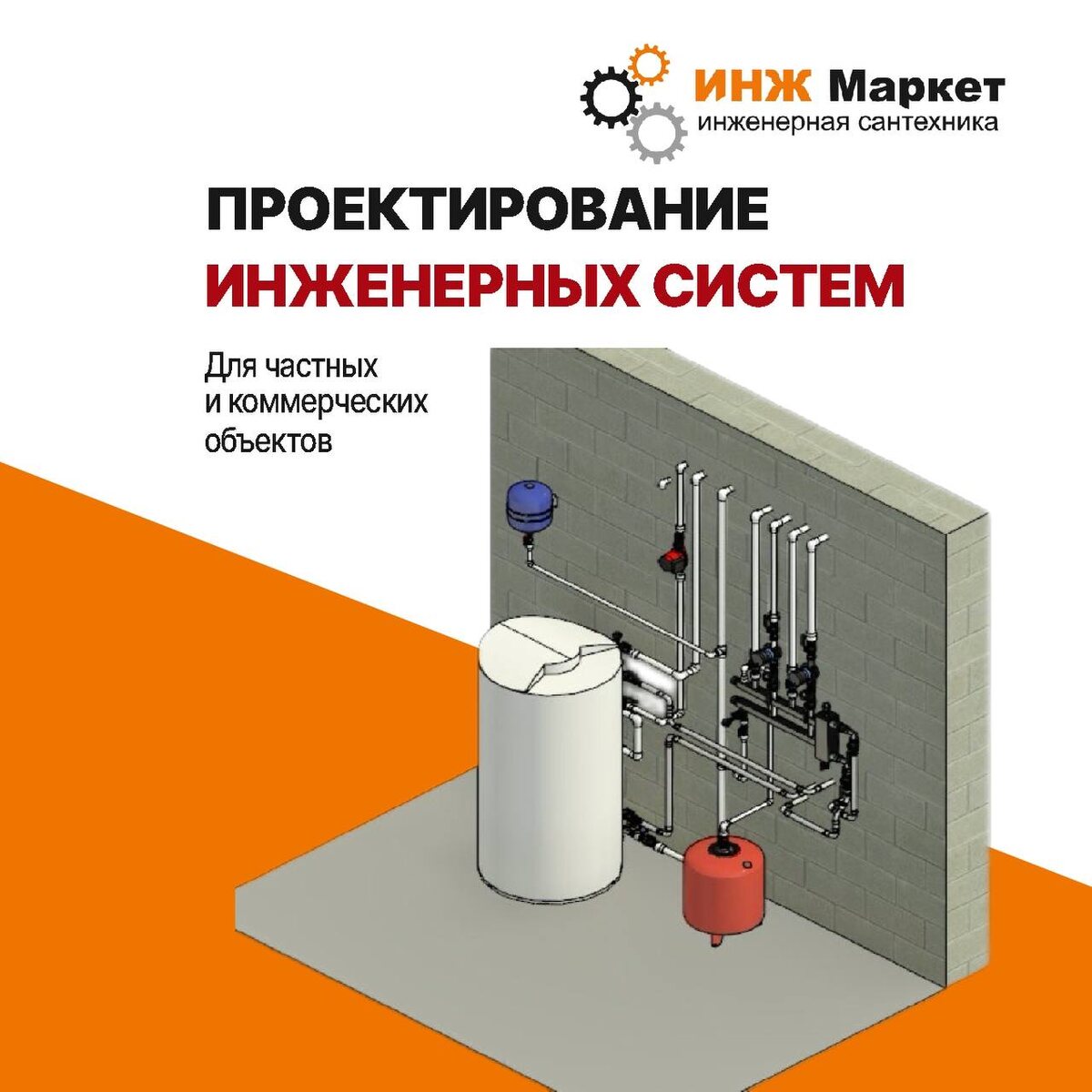 ИНЖ Маркет
инженерная сантехника

ПРОЕКТИРОВАНИЕ
ИНЖЕНЕРНЫХ СИСТЕМ

Для частных и коммерческих объектов