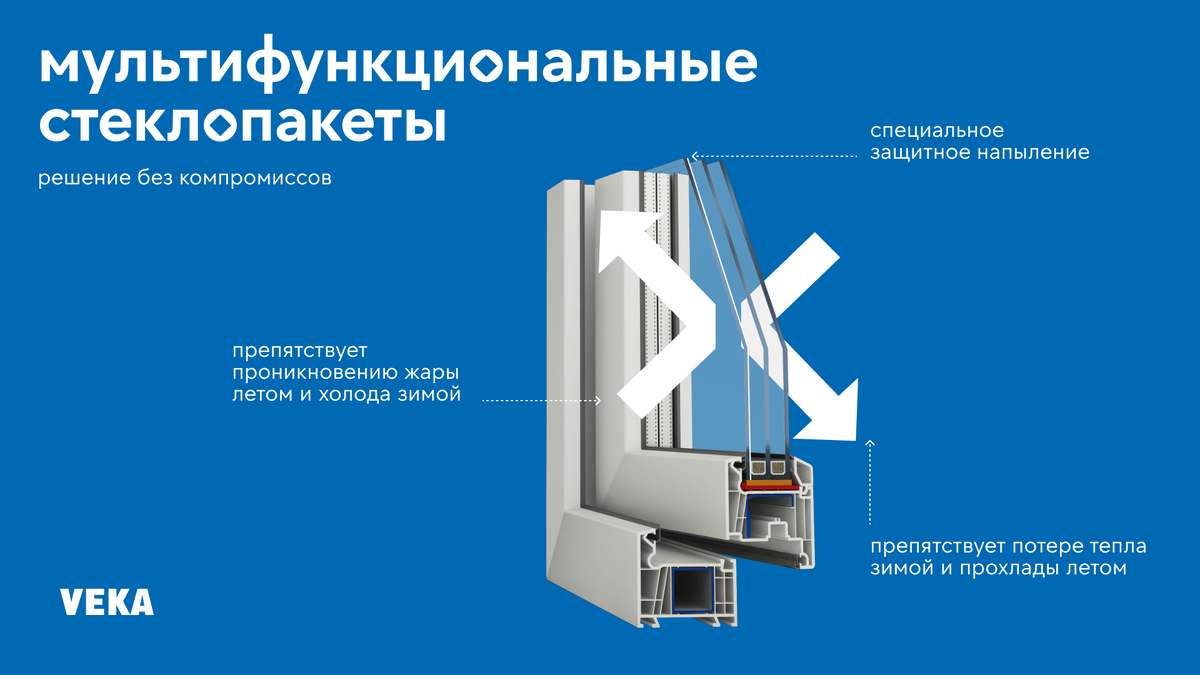 мультифункциональные стеклопакеты

решение без компромиссов

специальное защитное напыление

препятствует проникновению жары летом и холода зимой

препятствует потере тепла зимой и прохлады летом

VEKA