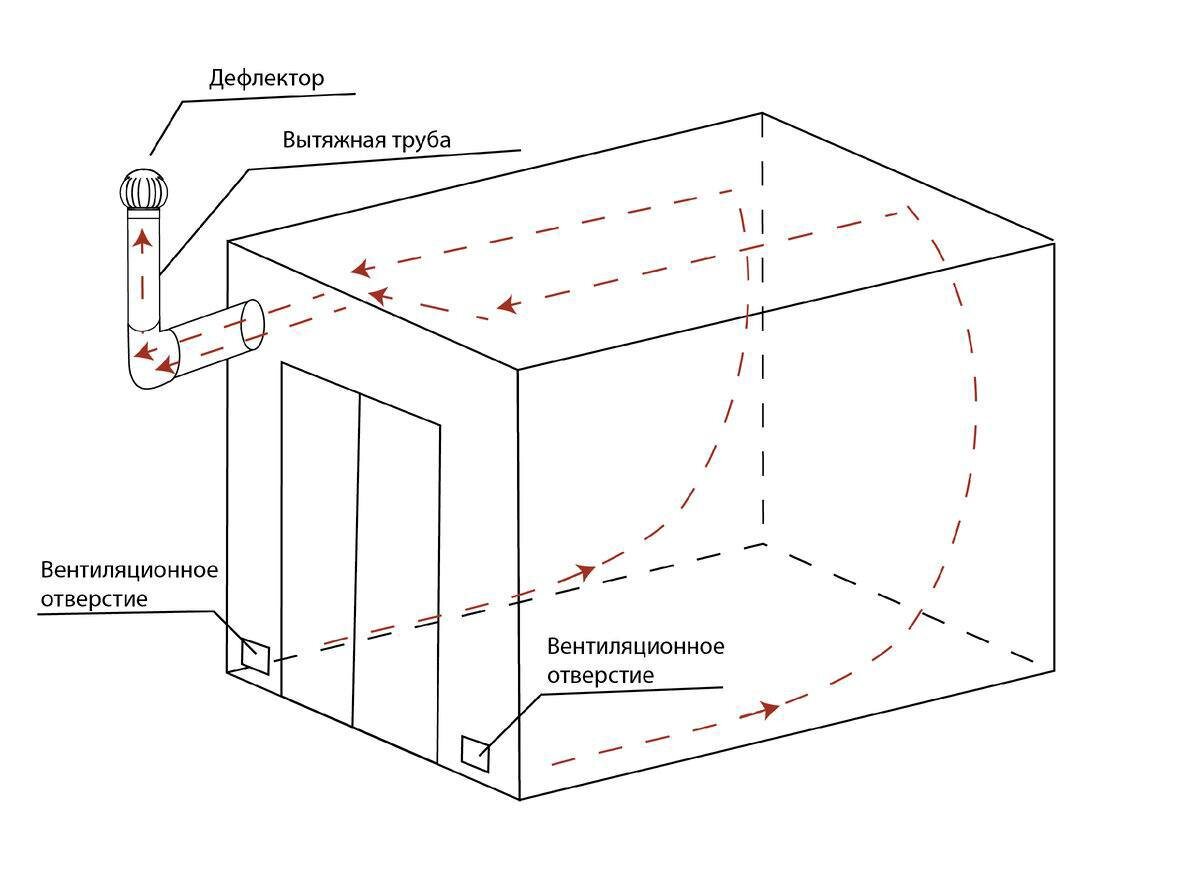 Дефлектор

Вытяжная труба

Вентиляционное отверстие

Вентиляционное отверстие