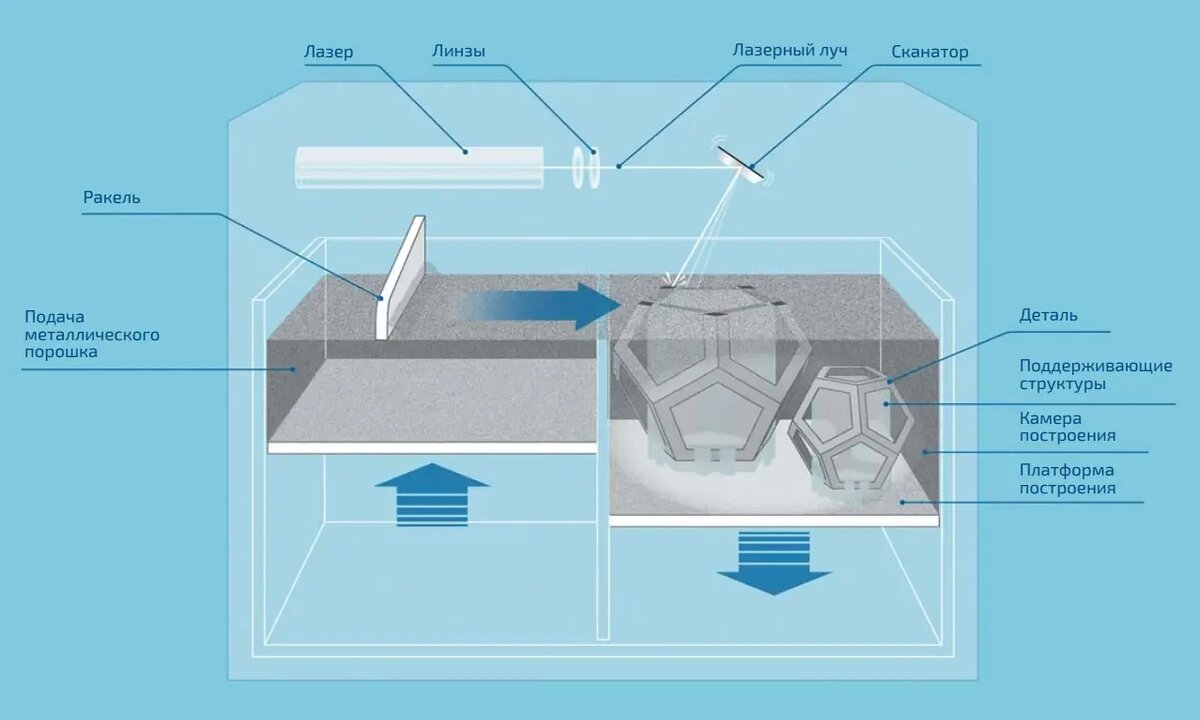 Лазер

Линзы

Лазерный луч

Сканатор

Ракель

Подача металлического порошка

Деталь

Поддерживающие структуры

Камера построения

Платформа построения