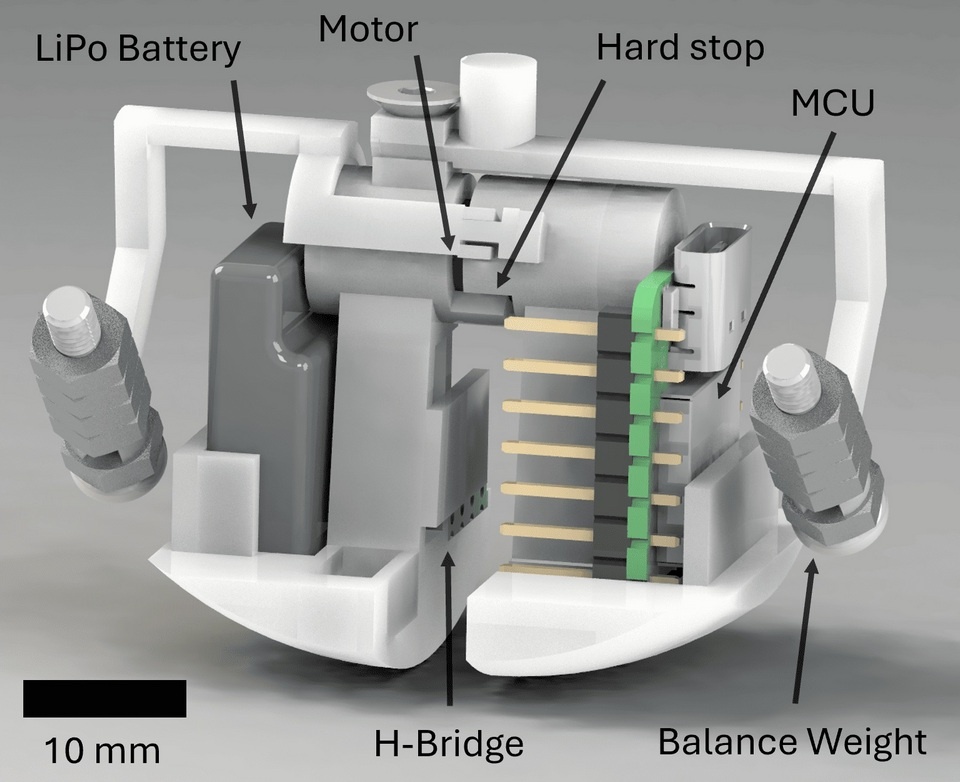 LiPo Battery
Motor
Hard stop
MCU
10 mm
H-Bridge
Balance Weight