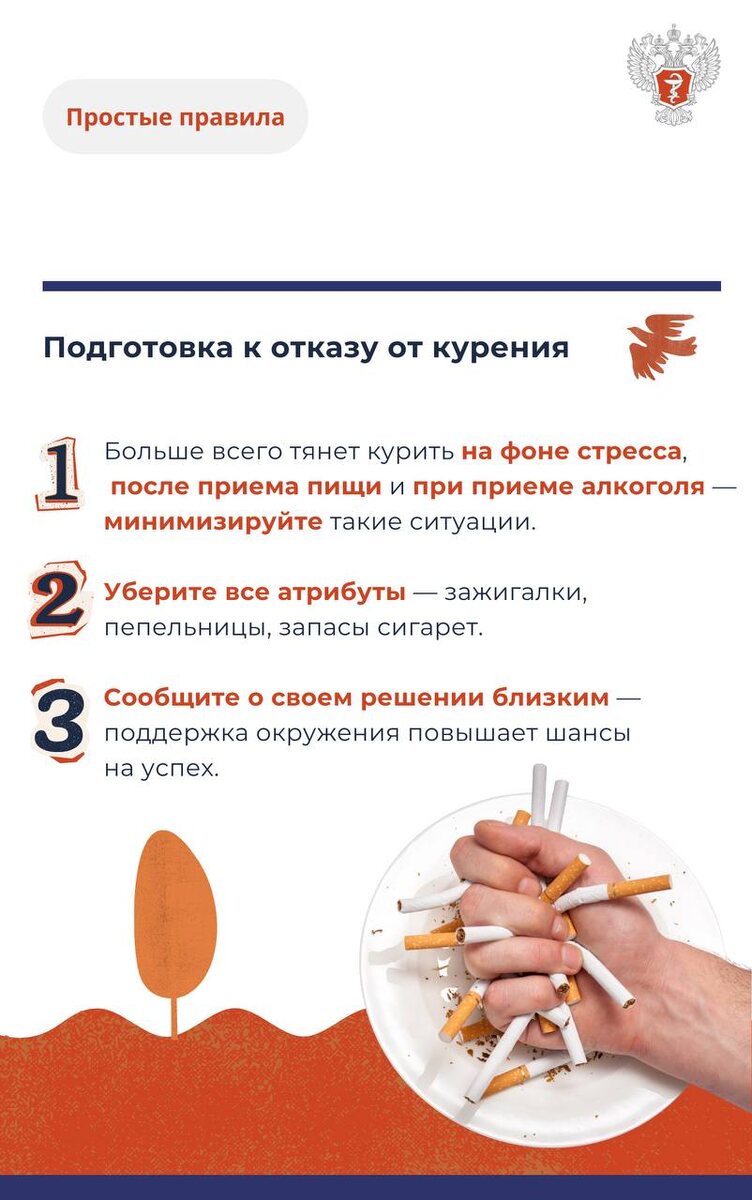 Простые правила

Подготовка к отказу от курения

1 Больше всего тянет курить на фоне стресса, после приема пищи и при приеме алкоголя — минимизируйте такие ситуации.

2 Уберите все атрибуты — зажигалки, пепельницы, запасы сигарет.

3 Сообщите о своем решении близким — поддержка окружения повышает шансы на успех.