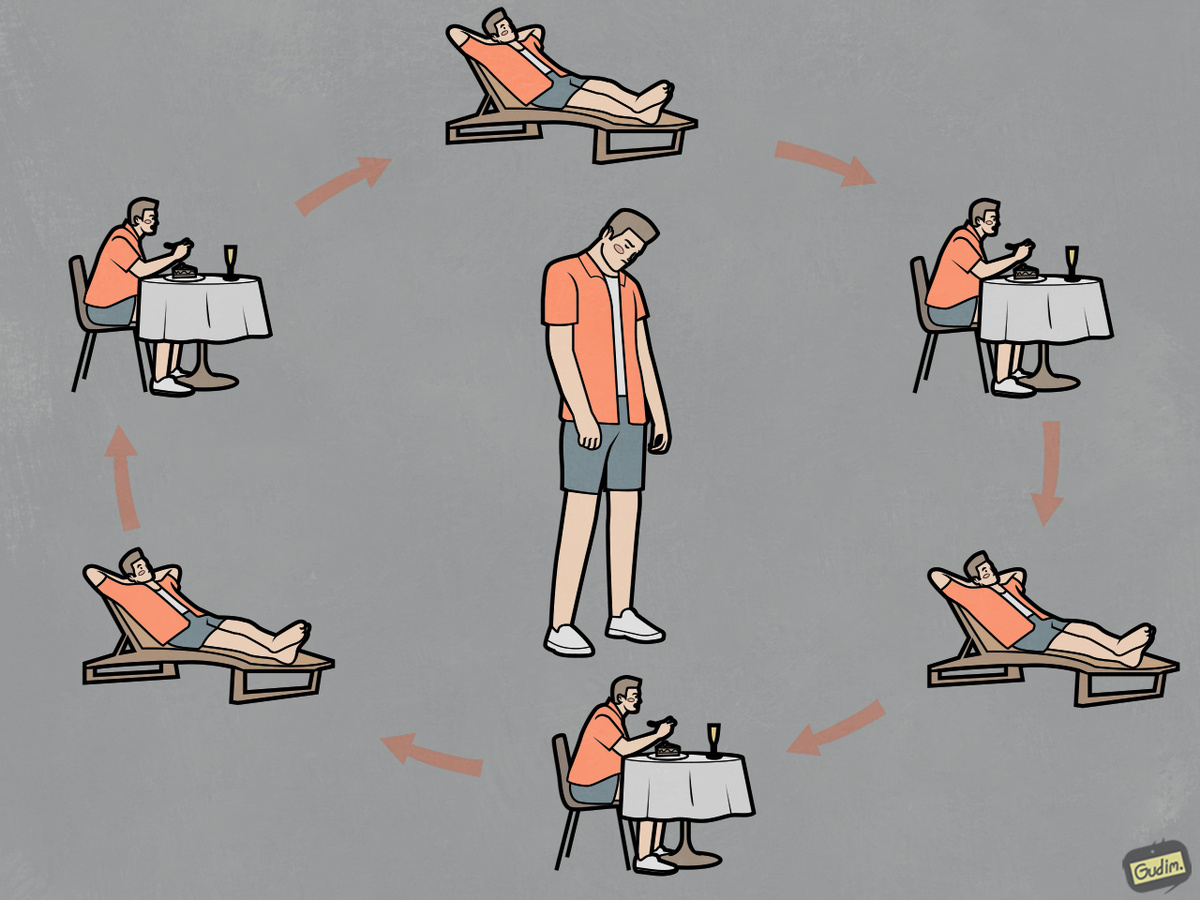 Gudim.