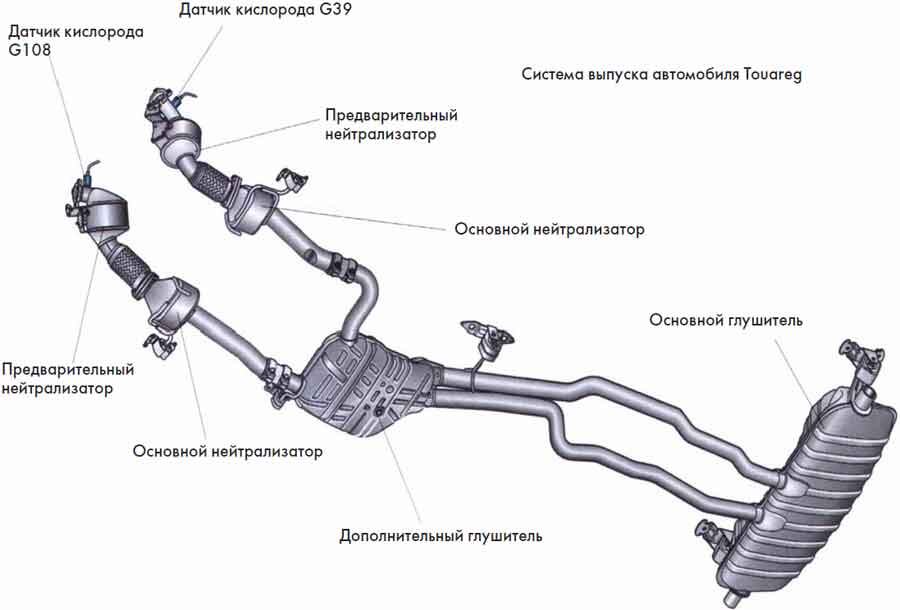 Датчик кислорода G39

Датчик кислорода G108

Система выпуска автомобиля Touareg

Предварительный нейтрализатор

Основной нейтрализатор

Основной глушитель

Предварительный нейтрализатор

Основной нейтрализатор

Дополнительный глушитель