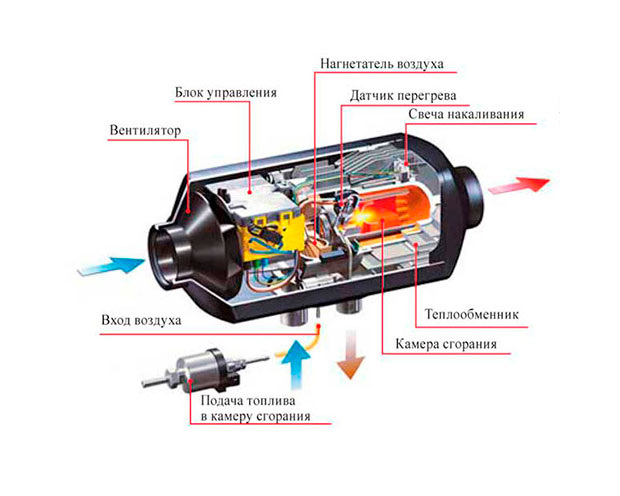 Нагнетатель воздуха

Блок управления

Датчик перегрева

Свеча накаливания

Вентилятор

Вход воздуха

Теплообменник

Камера сгорания

Подача топлива в камеру сгорания