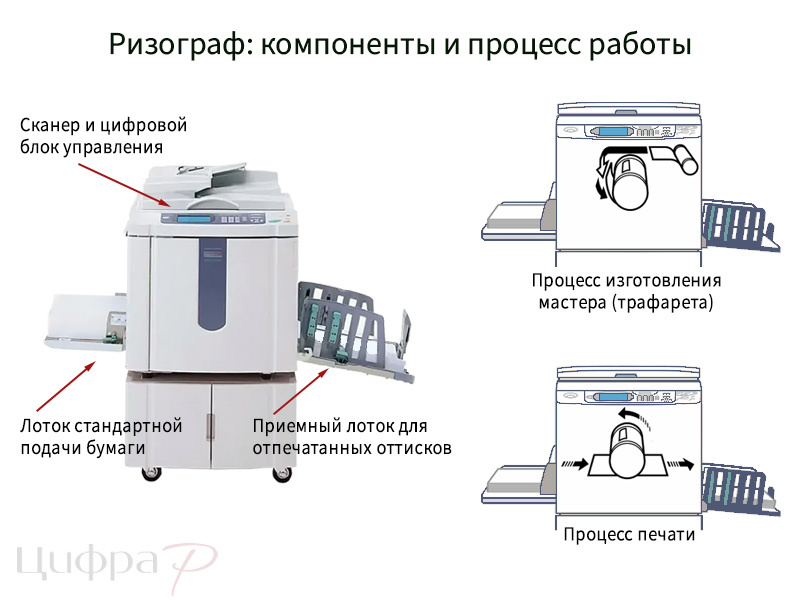 Ризограф: компоненты и процесс работы

Сканер и цифровой блок управления

Лоток стандартной подачи бумаги

Приемный лоток для отпечатанных оттисков

Процесс изготовления мастера (трафарета)

Процесс печати

Цифра Р