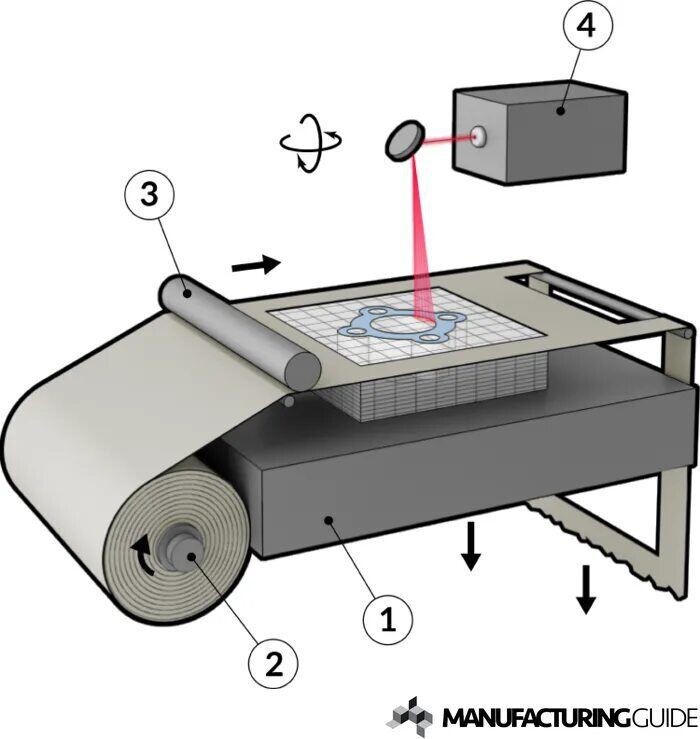 4

3

1

2

MANUFACTURINGGUIDE