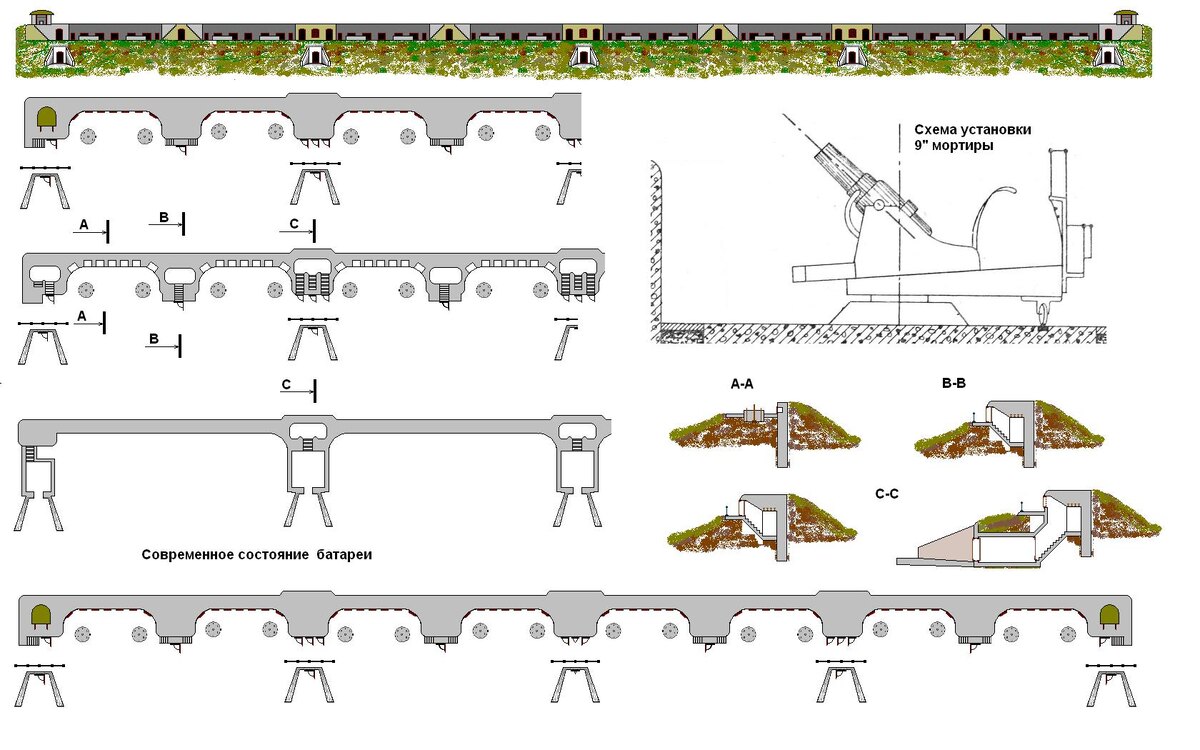 Схема установки 9" мортиры

A

B

C

A

B

C

A-A

B-B

C-C

Современное состояние батареи