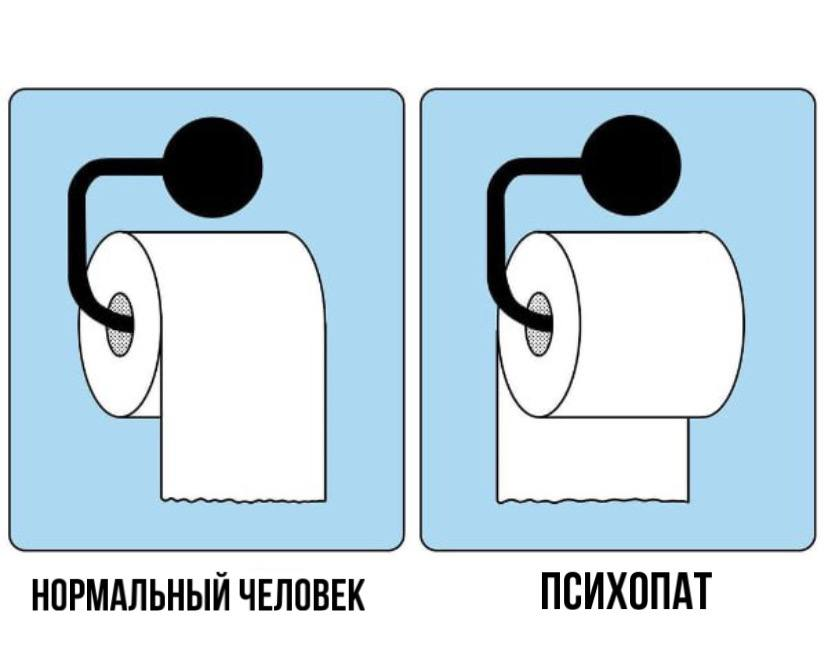 НОРМАЛЬНЫЙ ЧЕЛОВЕК

ПСИХОПАТ