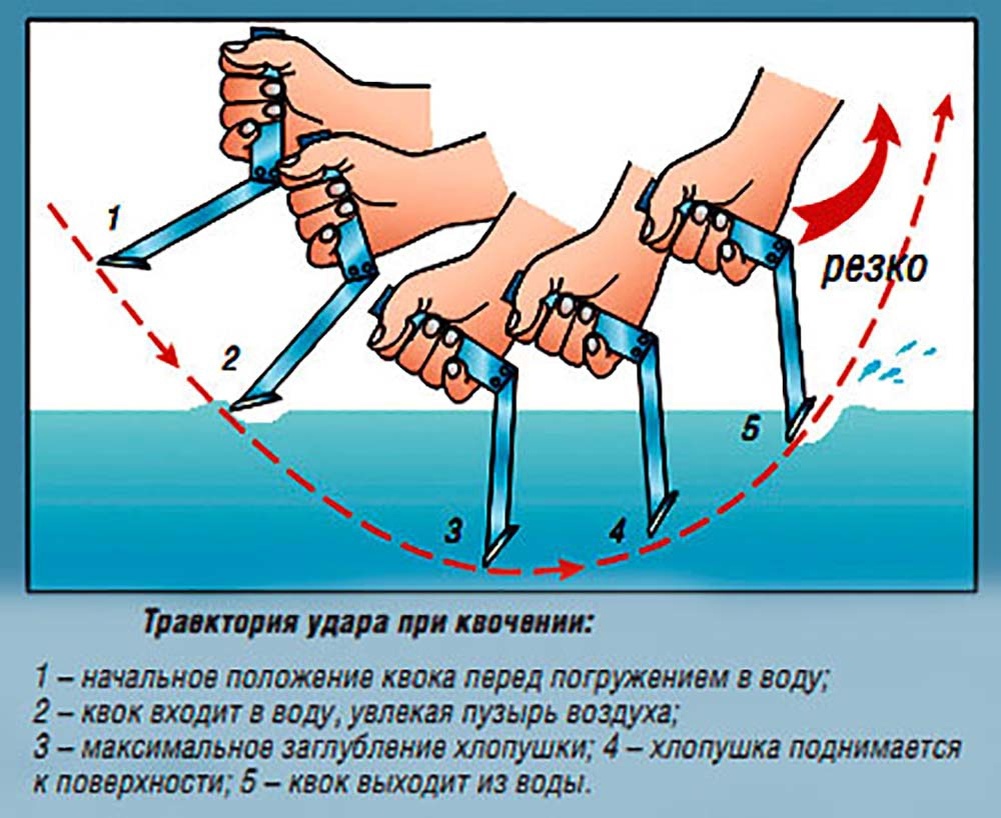 1

2

3

4

5

резко

Траектория удара при квочении:

1 – начальное положение квока перед погружением в воду;
2 – квок входит в воду, увлекая пузырь воздуха;
3 – максимальное заглубление хлопушки; 4 – хлопушка поднимается к поверхности; 5 – квок выходит из воды.