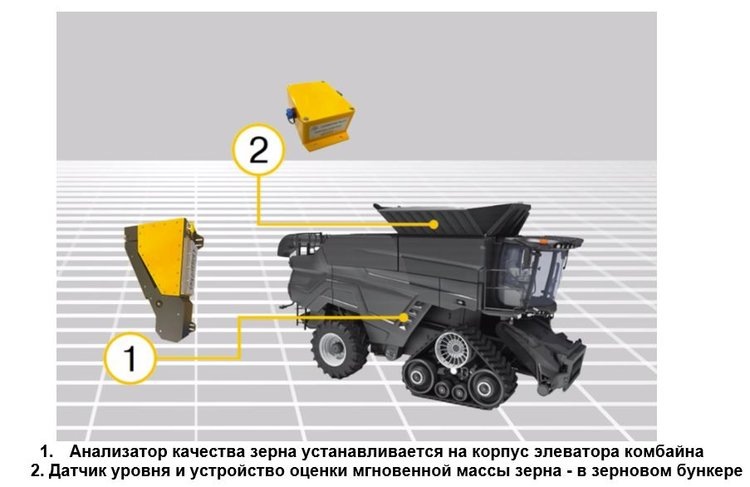 2

1

1. Анализатор качества зерна устанавливается на корпус элеватора комбайна
2. Датчик уровня и устройство оценки мгновенной массы зерна - в зерновом бункере