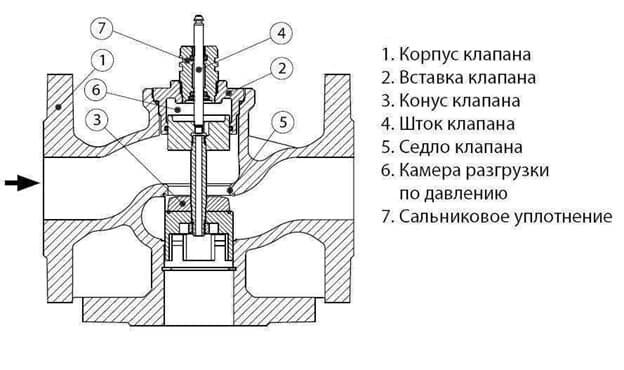 7
4
1
2
6
3
5

1. Корпус клапана
2. Вставка клапана
3. Конус клапана
4. Шток клапана
5. Седло клапана
6. Камера разгрузки по давлению
7. Сальниковое уплотнение