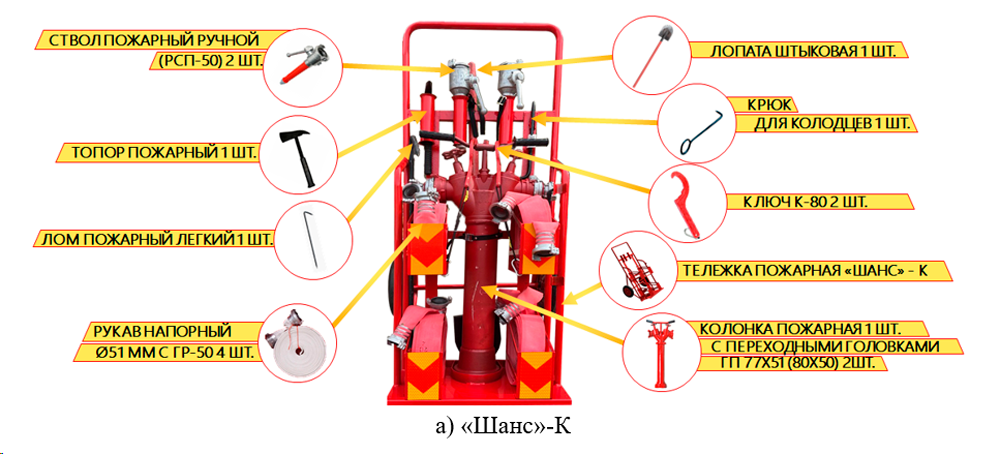 СТВОЛ ПОЖАРНЫЙ РУЧНОЙ (РСП-50) 2 ШТ.

ТОПОР ПОЖАРНЫЙ 1 ШТ.

ЛОМ ПОЖАРНЫЙ ЛЕГКИЙ 1 ШТ.

РУКАВ НАПОРНЫЙ Ø51 ММ С ГР-50 4 ШТ.

ЛОПАТА ШТЫКОВАЯ 1 ШТ.

КРЮК ДЛЯ КОЛОДЦЕВ 1 ШТ.

КЛЮЧ К-80 2 ШТ.

ТЕЛЕЖКА ПОЖАРНАЯ «ШАНС» - К

КОЛОНКА ПОЖАРНАЯ 1 ШТ. С ПЕРЕХОДНЫМИ ГОЛОВКАМИ ГП 77Х51 (80Х50) 2ШТ.

а) «Шанс»-К