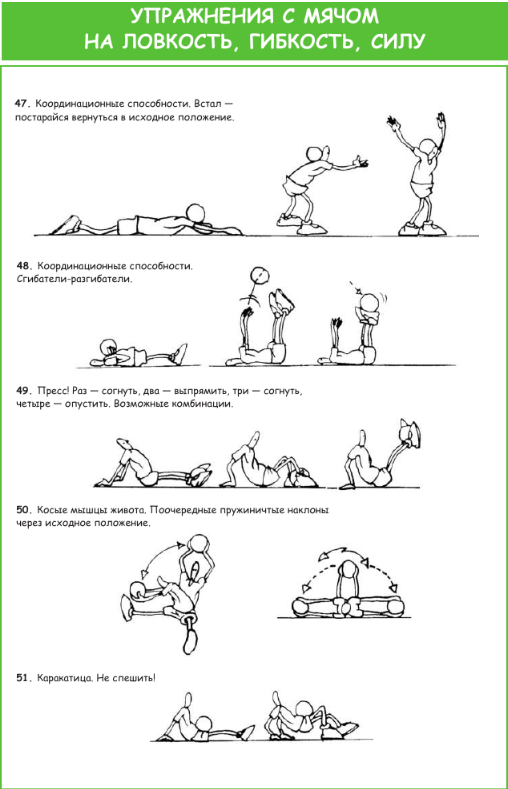 УПРАЖНЕНИЯ С МЯЧОМ
НА ЛОВКОСТЬ, ГИБКОСТЬ, СИЛУ

47. Координационные способности. Встал — постарайся вернуться в исходное положение.

48. Координационные способности. Сгибатели-разгибатели.

49. Пресс! Раз — согнуть, два — выпрямить, три — согнуть, четыре — опустить. Возможные комбинации.

50. Косые мышцы живота. Поочередные пружиничтые наклоны через исходное положение.

51. Каракатица. Не спешить!