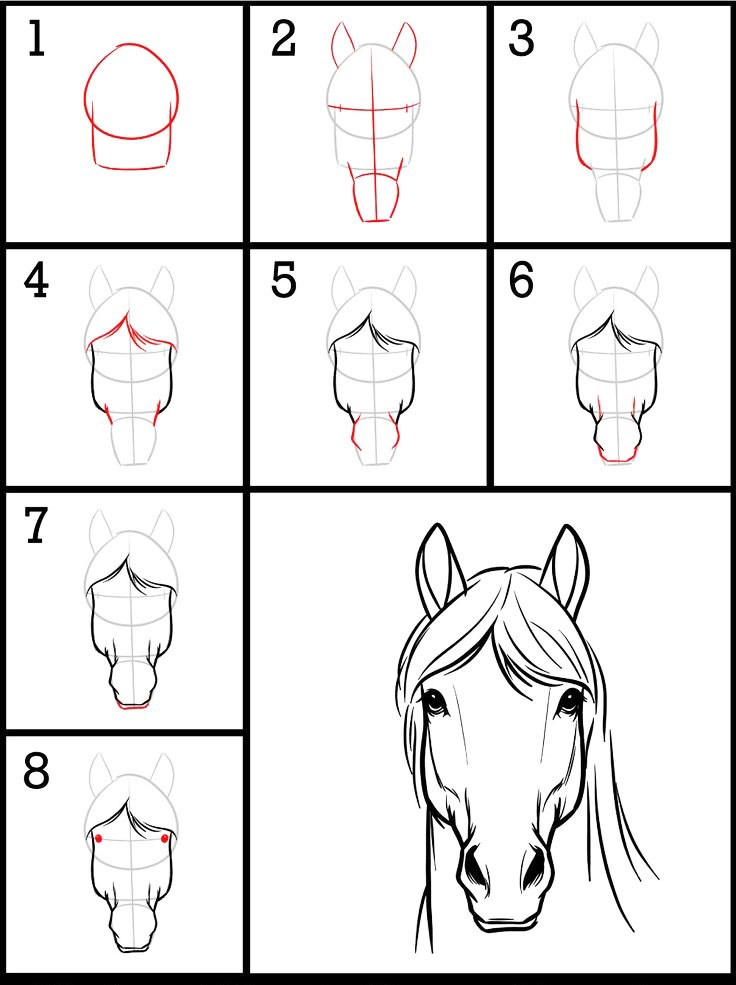 1
2
3
4
5
6
7
8