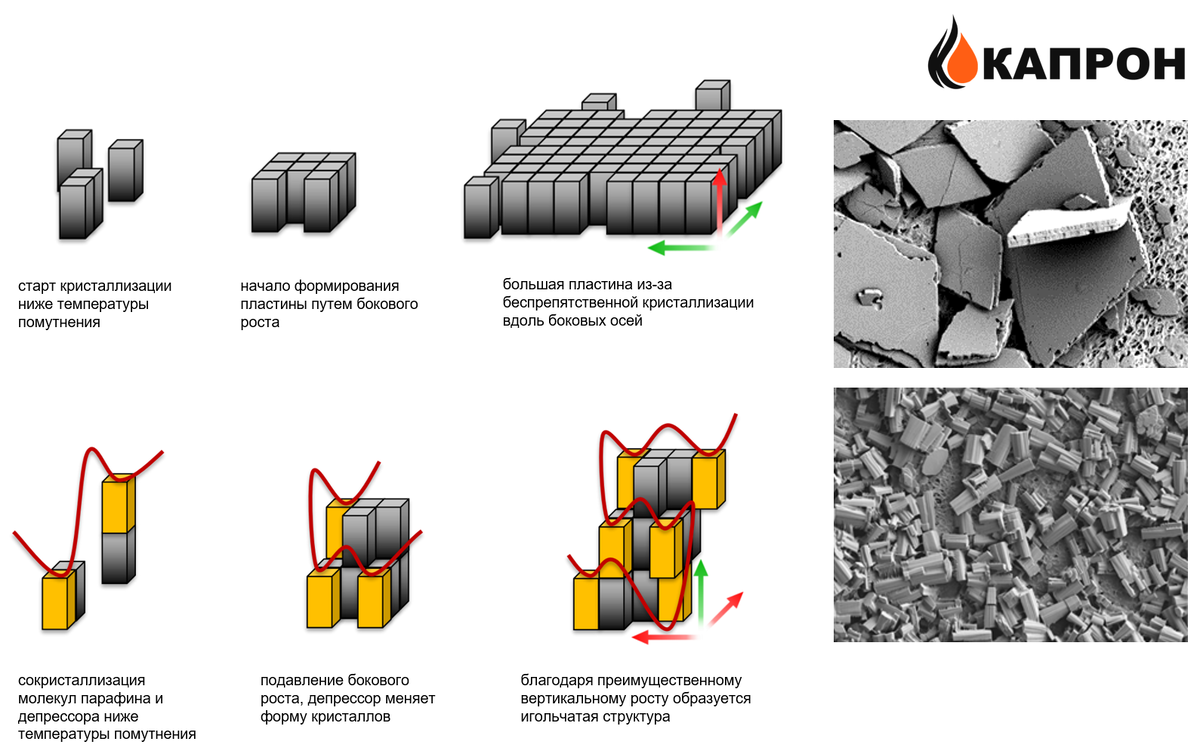 КАПРОН

старт кристаллизации ниже температуры помутнения

начало формирования пластины путем бокового роста

большая пластина из-за беспрепятственной кристаллизации вдоль боковых осей

сокристаллизация молекул парафина и депрессора ниже температуры помутнения

подавление бокового роста, депрессор меняет форму кристаллов

благодаря преимущественному вертикальному росту образуется игольчатая структура