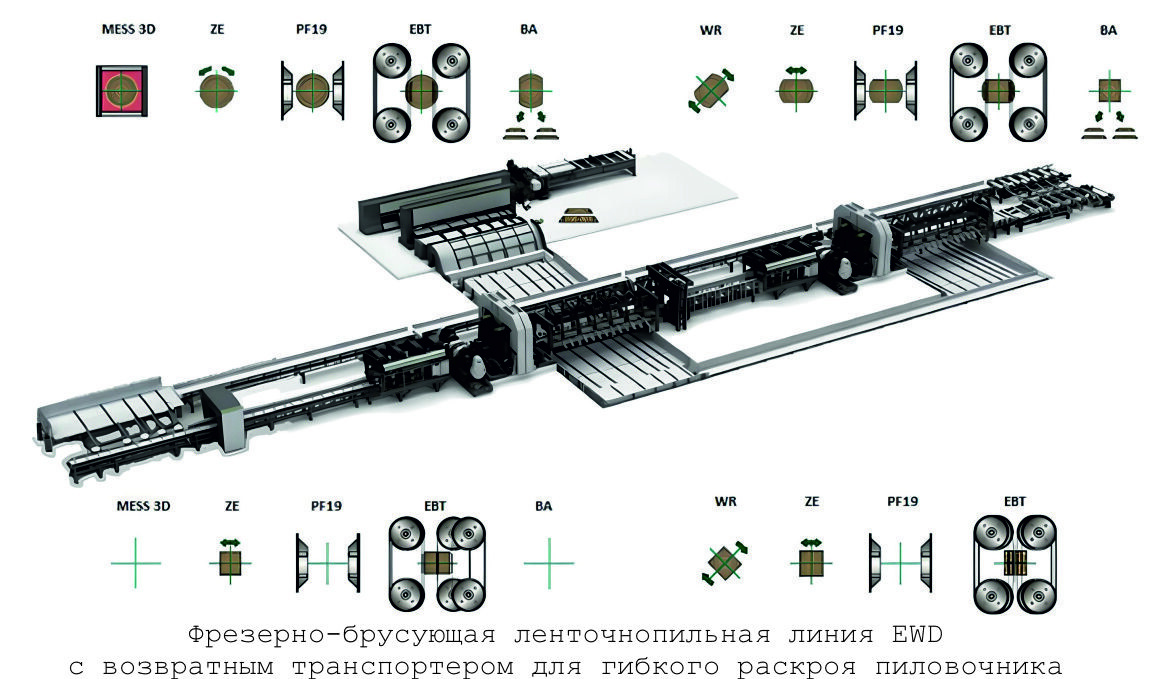 MESS 3D ZE PF19 EBT BA

WR ZE PF19 EBT BA

MESS 3D ZE PF19 EBT BA

WR ZE PF19 EBT

Фрезерно-брусующая ленточнопильная линия EWD
с возвратным транспортером для гибкого раскроя пиловочника