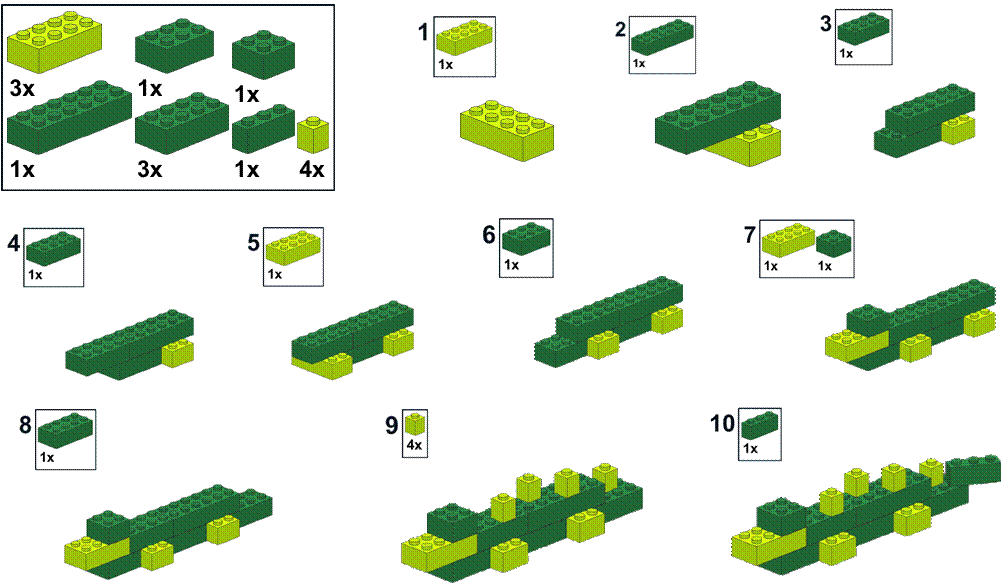 3x
1x
1x
1x
3x
1x
4x

1
1x

2
1x

3
1x

4
1x

5
1x

6
1x

7
1x
1x

8
1x

9
4x

10
1x