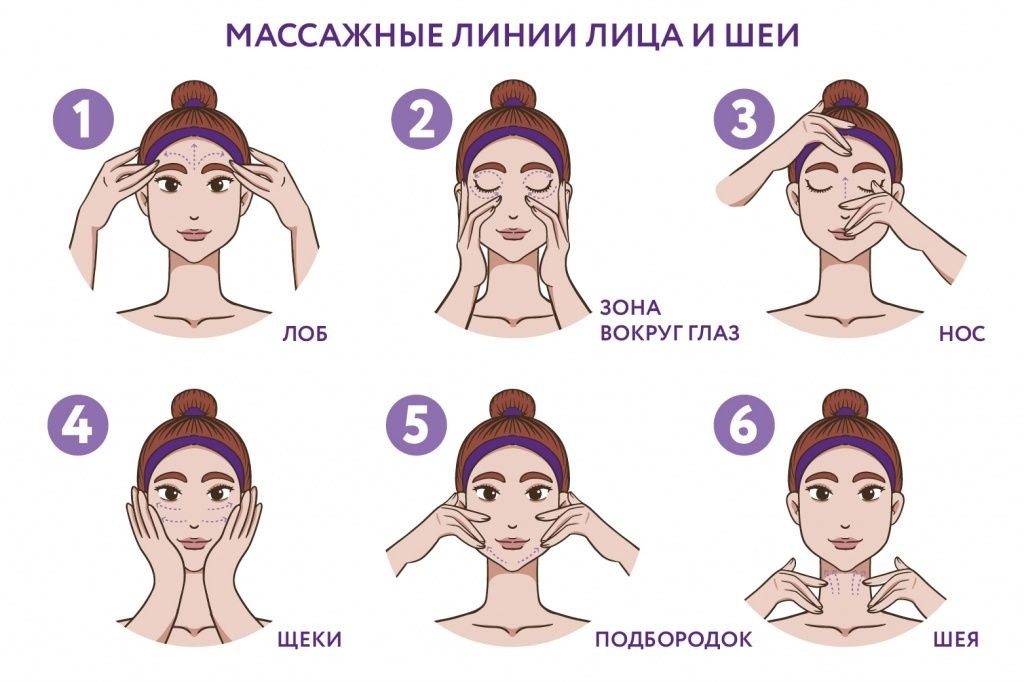 МАССАЖНЫЕ ЛИНИИ ЛИЦА И ШЕИ

1
ЛОБ

2
ЗОНА ВОКРУГ ГЛАЗ

3
НОС

4
ЩЕКИ

5
ПОДБОРОДОК

6
ШЕЯ