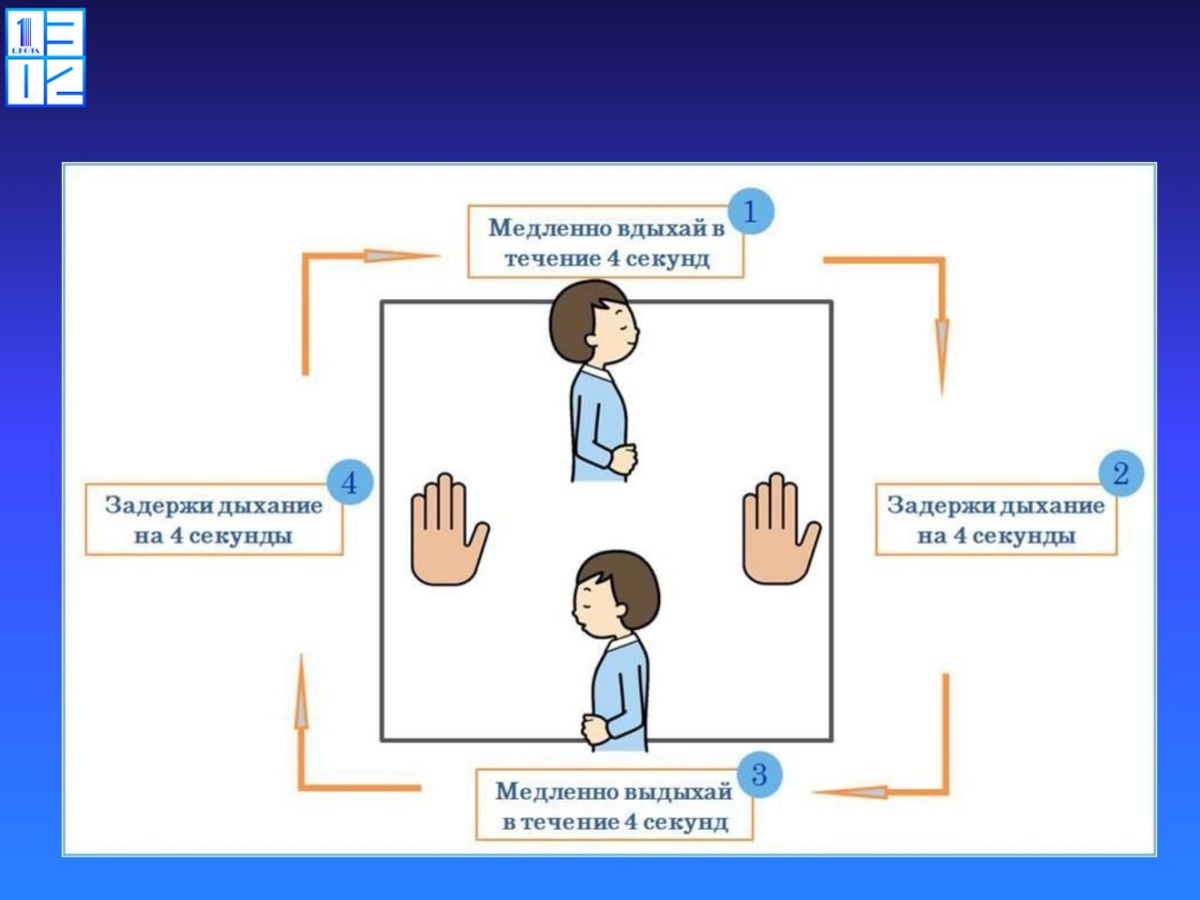 1 ШКОЛА

1
Медленно вдыхай в течение 4 секунд

2
Задержи дыхание на 4 секунды

3
Медленно выдыхай в течение 4 секунд

4
Задержи дыхание на 4 секунды