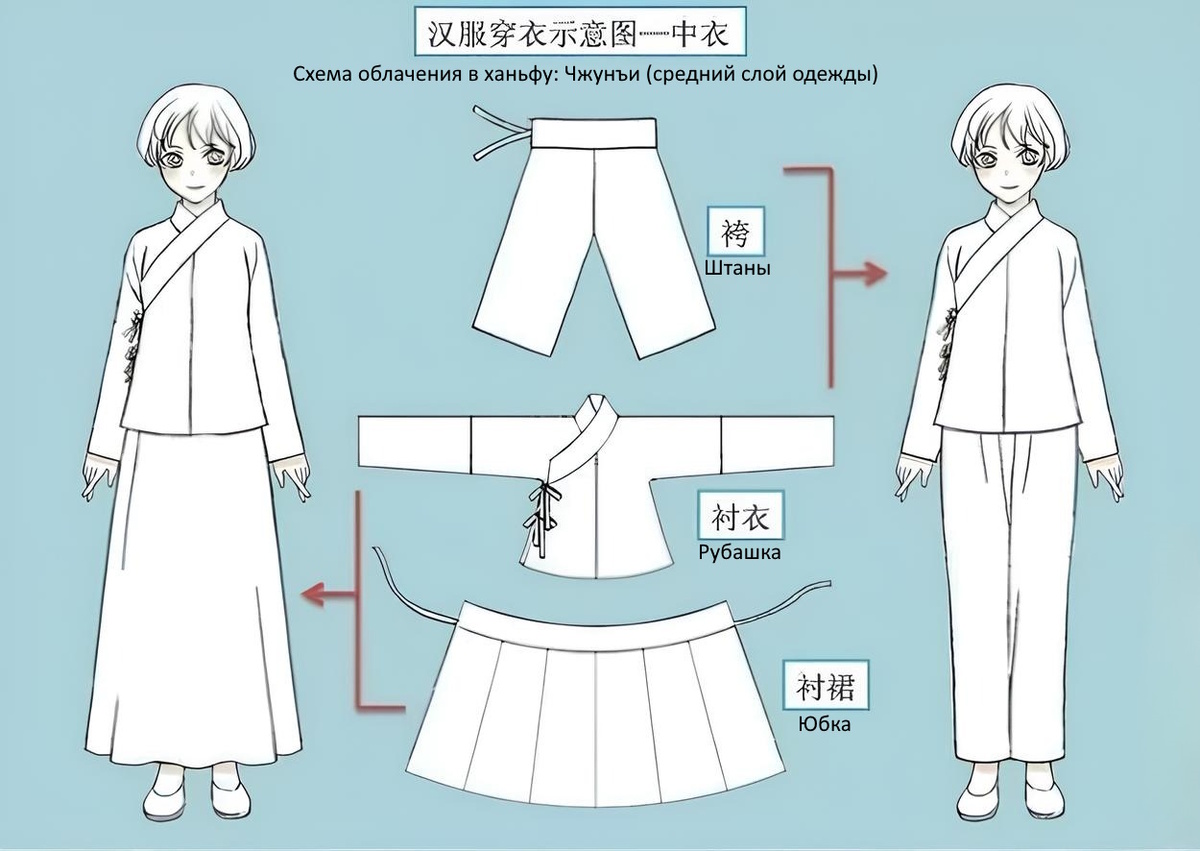 汉服穿衣示意图——中衣
Схема облачения в ханьфу: Чжунъи (средний слой одежды)

袴
Штаны

衬衣
Рубашка

衬裙
Юбка