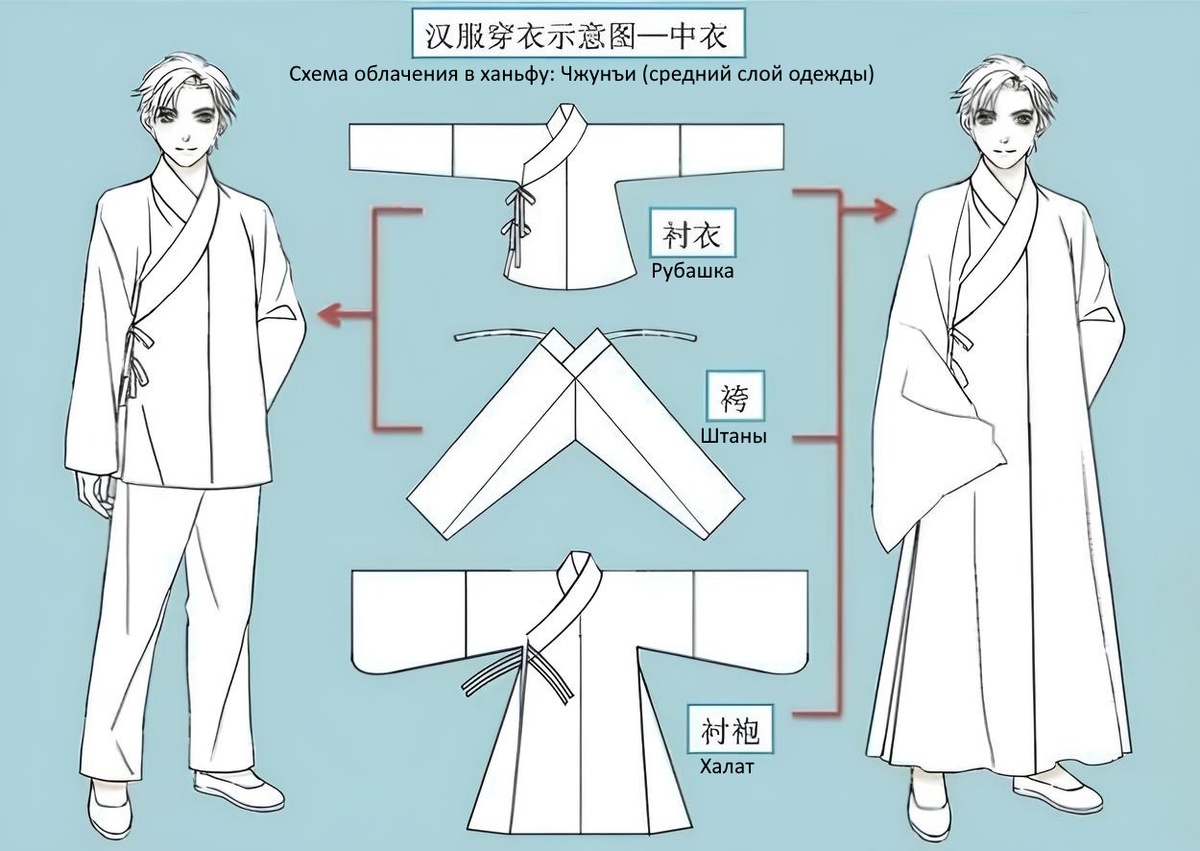 汉服穿衣示意图—中衣

Схема облачения в ханьфу: Чжунъи (средний слой одежды)

衬衣
Рубашка

袴
Штаны

衬袍
Халат