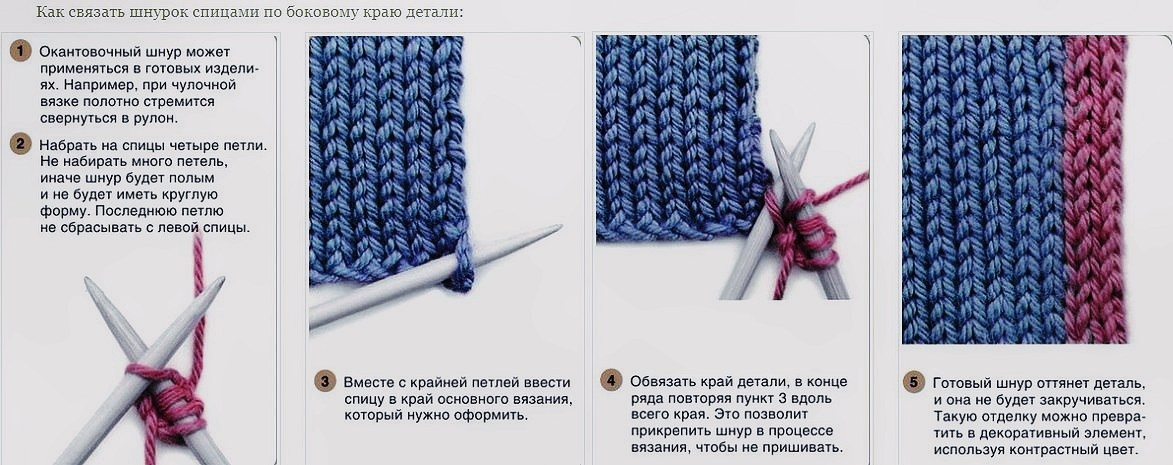 Как связать шнурок спицами по боковому краю детали:

1 Окантовочный шнур может применяться в готовых изделиях. Например, при чулочной вязке полотно стремится свернуться в рулон.

2 Набрать на спицы четыре петли. Не набирать много петель, иначе шнур будет полым и не будет иметь круглую форму. Последнюю петлю не сбрасывать с левой спицы.

3 Вместе с крайней петлей ввести спицу в край основного вязания, который нужно оформить.

4 Обвязать край детали, в конце ряда повторяя пункт 3 вдоль всего края. Это позволит прикрепить шнур в процессе вязания, чтобы не пришивать.

5 Готовый шнур оттянет деталь, и она не будет закручиваться. Такую отделку можно превратить в декоративный элемент, используя контрастный цвет.