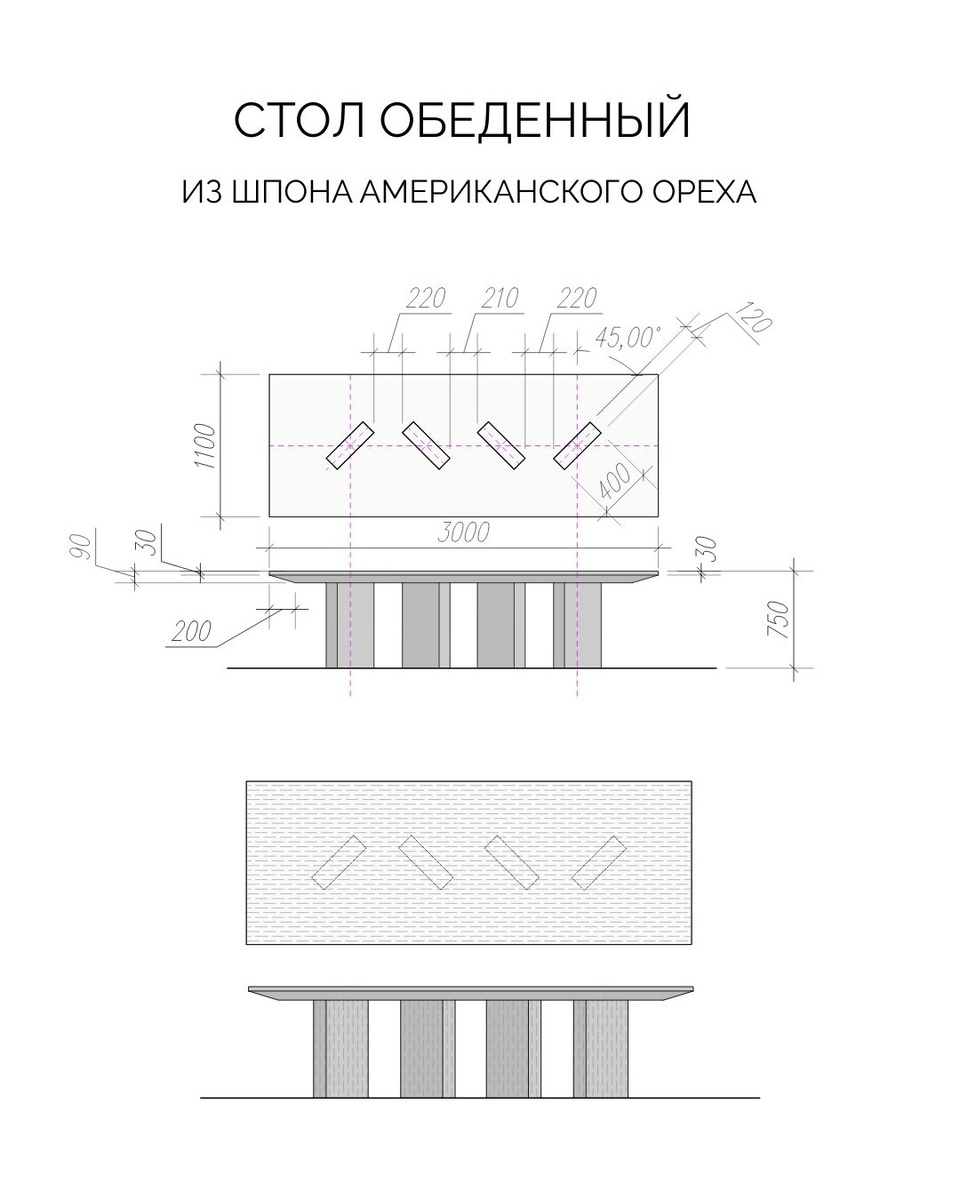 СТОЛ ОБЕДЕННЫЙ

ИЗ ШПОНА АМЕРИКАНСКОГО ОРЕХА

220
210
220
45,00°
120
1100
400
3000
90
30
30
200
750