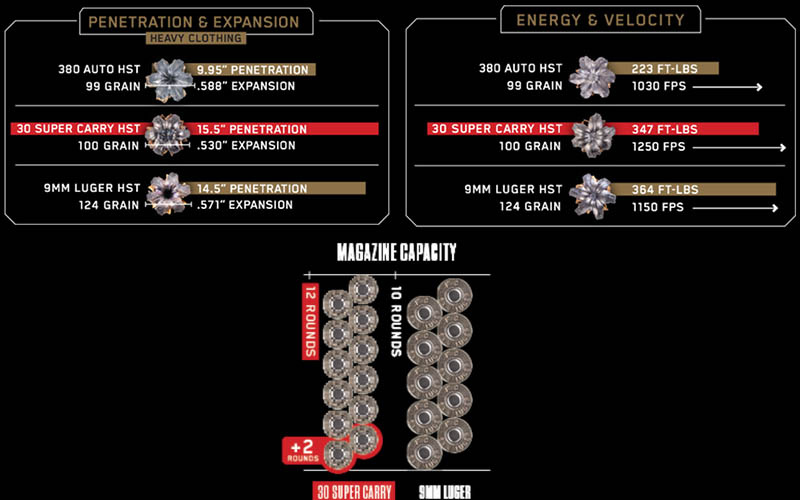 PENETRATION & EXPANSION
HEAVY CLOTHING

380 AUTO HST 99 GRAIN 9.95" PENETRATION .588" EXPANSION

30 SUPER CARRY HST 100 GRAIN 15.5" PENETRATION .530" EXPANSION

9MM LUGER HST 124 GRAIN 14.5" PENETRATION .571" EXPANSION

ENERGY & VELOCITY

380 AUTO HST 99 GRAIN 223 FT-LBS 1030 FPS

30 SUPER CARRY HST 100 GRAIN 347 FT-LBS 1250 FPS

9MM LUGER HST 124 GRAIN 364 FT-LBS 1150 FPS

MAGAZINE CAPACITY

12 ROUNDS

10 ROUNDS

+2 ROUNDS

30 SUPER CARRY

9MM LUGER