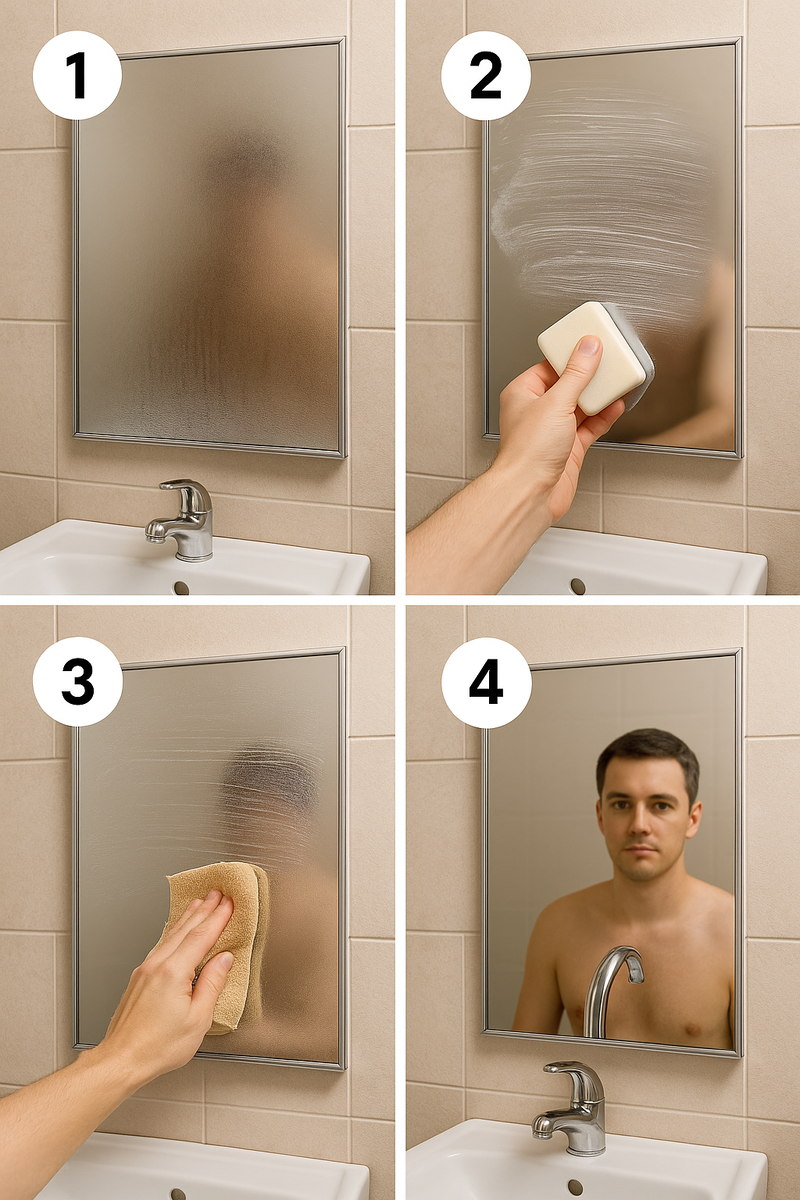 1

2

3

4