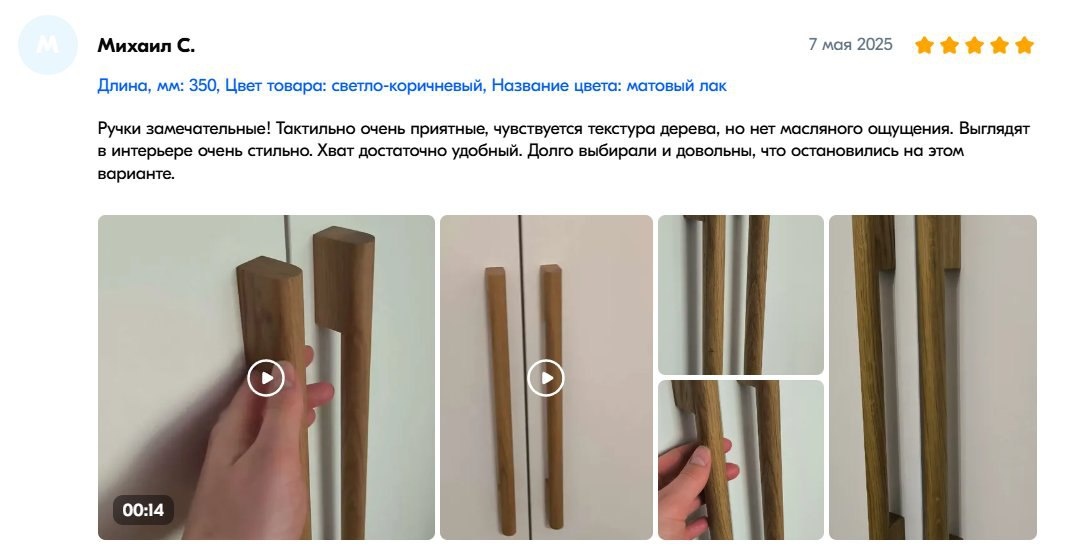 М

Михаил С.

7 мая 2025

Длина, мм: 350, Цвет товара: светло-коричневый, Название цвета: матовый лак

Ручки замечательные! Тактильно очень приятные, чувствуется текстура дерева, но нет масляного ощущения. Выглядят в интерьере очень стильно. Хват достаточно удобный. Долго выбирали и довольны, что остановились на этом варианте.

00:14