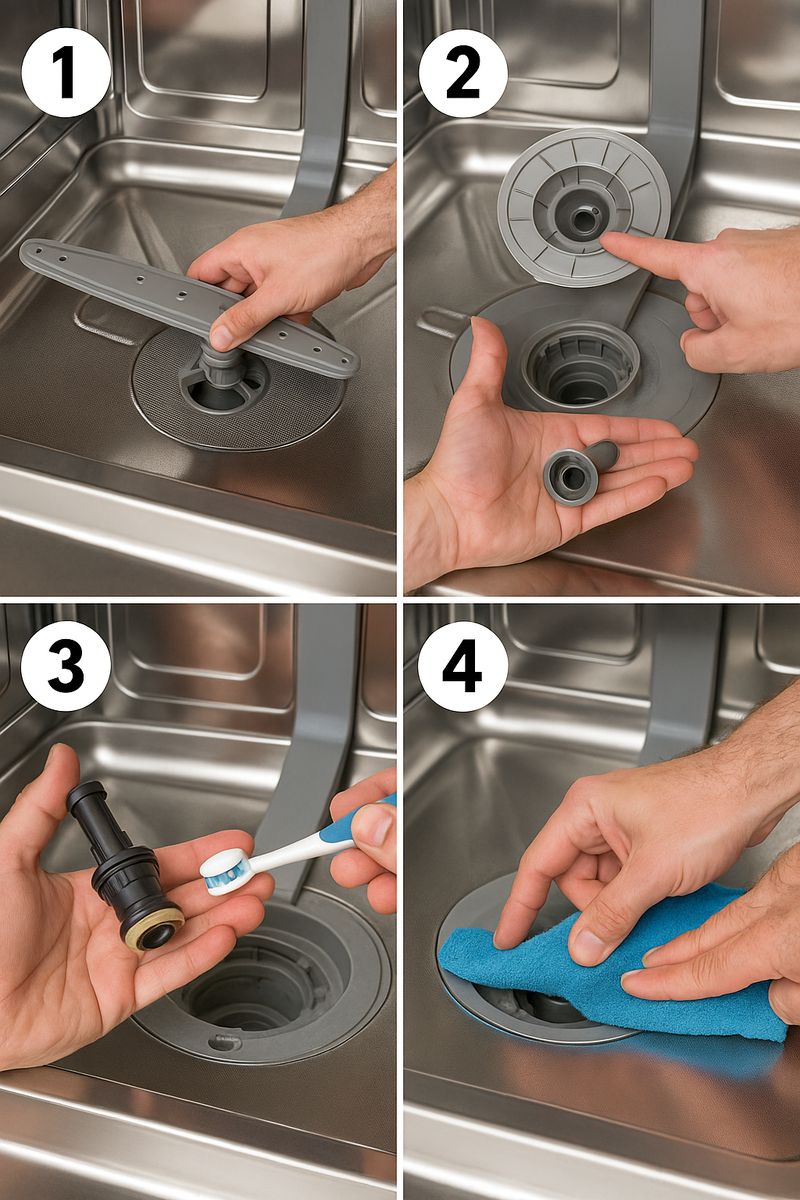 1
2
3
4