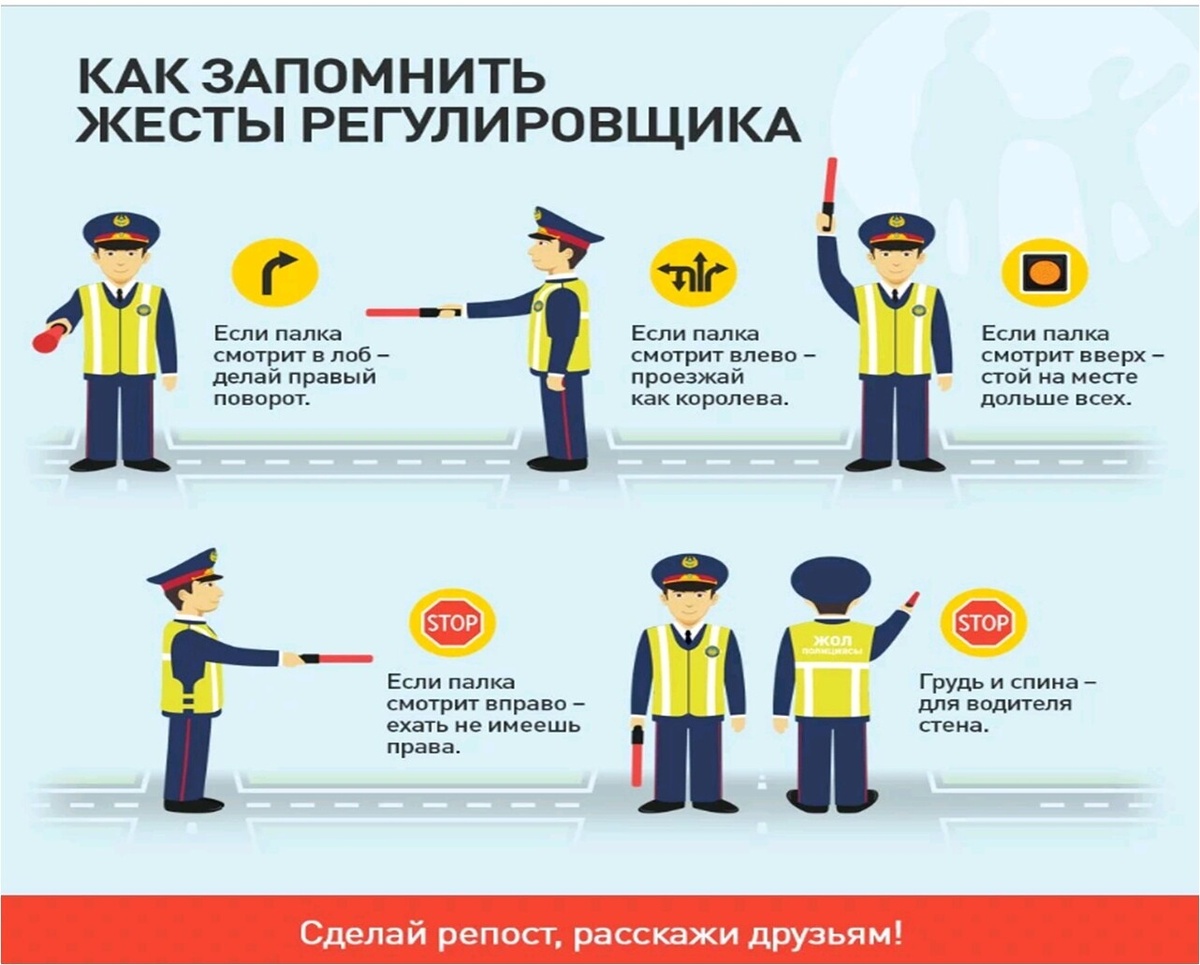 КАК ЗАПОМНИТЬ ЖЕСТЫ РЕГУЛИРОВЩИКА

Если палка смотрит в лоб – делай правый поворот.

Если палка смотрит влево – проезжай как королева.

Если палка смотрит вверх – стой на месте дольше всех.

STOP

Если палка смотрит вправо – ехать не имеешь права.

ЖОЛ ПОЛИЦИЯСЫ

STOP

Грудь и спина – для водителя стена.

Сделай репост, расскажи друзьям!