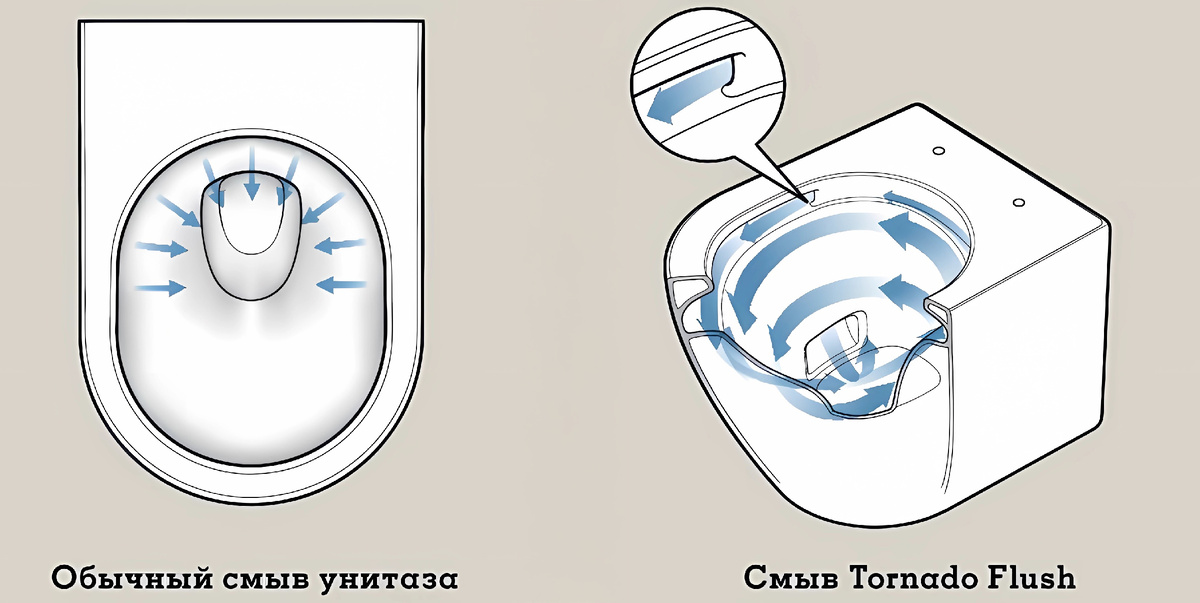 Обычный смыв унитаза

Смыв Tornado Flush