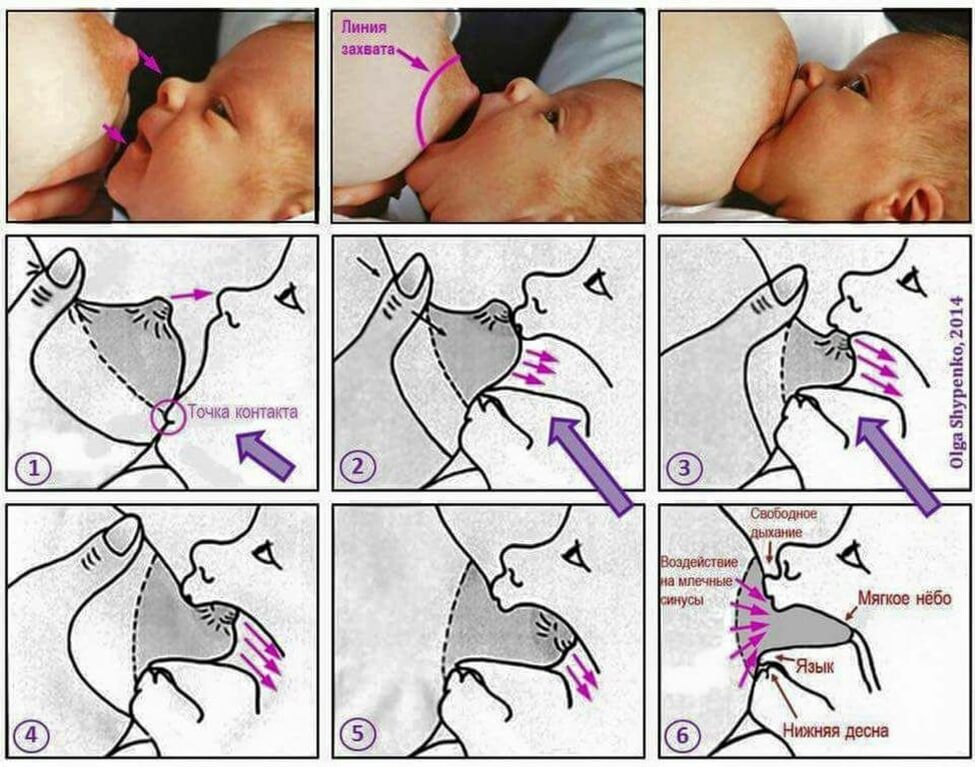 Линия захвата

Точка контакта

1

2

3

Olga Shypenko, 2014

4

5

Свободное дыхание

Воздействие на млечные синусы

Мягкое нёбо

Язык

Нижняя десна

6