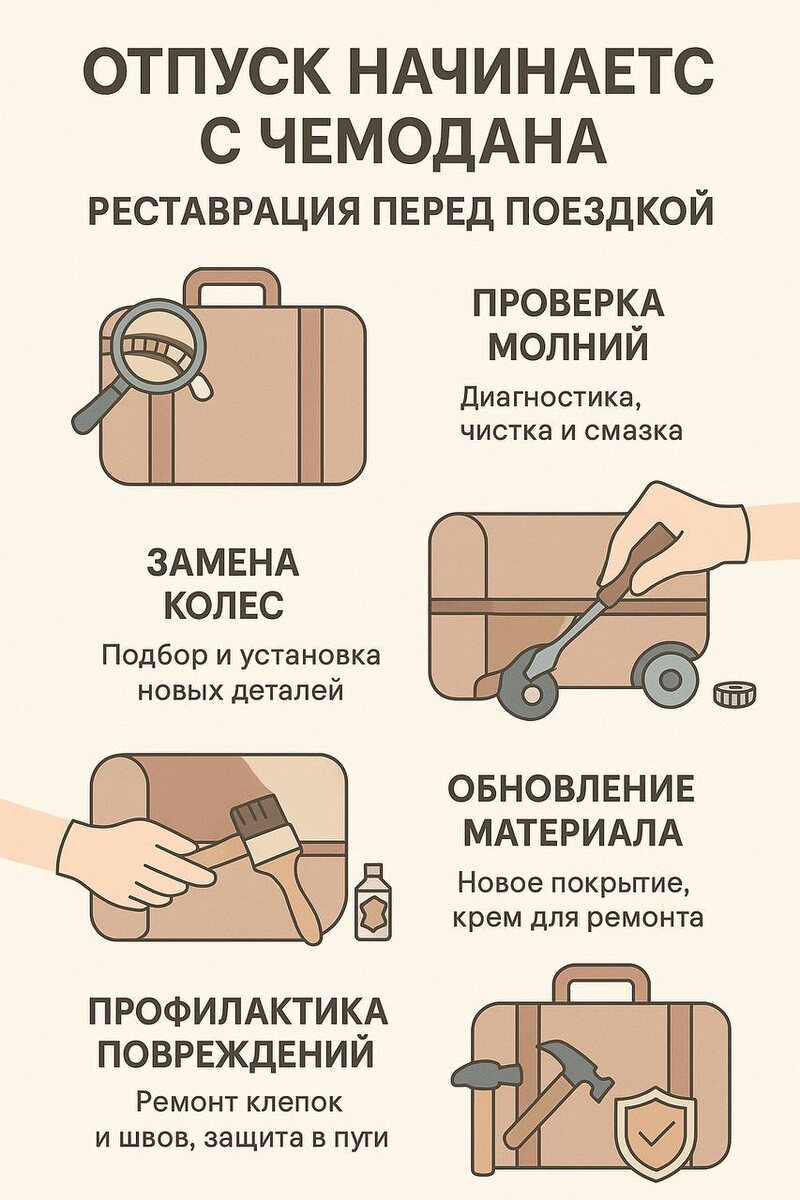 ОТПУСК НАЧИНАЕТС С ЧЕМОДАНА
РЕСТАВРАЦИЯ ПЕРЕД ПОЕЗДКОЙ

ПРОВЕРКА МОЛНИЙ
Диагностика, чистка и смазка

ЗАМЕНА КОЛЕС
Подбор и установка новых деталей

ОБНОВЛЕНИЕ МАТЕРИАЛА
Новое покрытие, крем для ремонта

ПРОФИЛАКТИКА ПОВРЕЖДЕНИЙ
Ремонт клепок и швов, защита в пуги