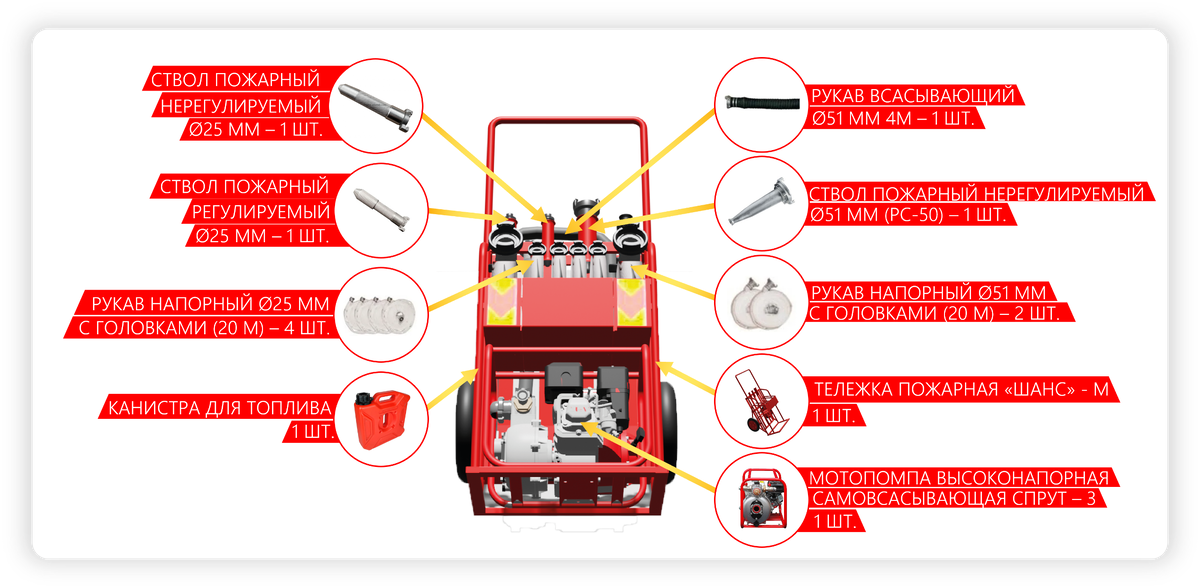 СТВОЛ ПОЖАРНЫЙ НЕРЕГУЛИРУЕМЫЙ Ø25 ММ – 1 ШТ.

СТВОЛ ПОЖАРНЫЙ РЕГУЛИРУЕМЫЙ Ø25 ММ – 1 ШТ.

РУКАВ НАПОРНЫЙ Ø25 ММ С ГОЛОВКАМИ (20 М) – 4 ШТ.

КАНИСТРА ДЛЯ ТОПЛИВА 1 ШТ.

РУКАВ ВСАСЫВАЮЩИЙ Ø51 ММ 4М – 1 ШТ.

СТВОЛ ПОЖАРНЫЙ НЕРЕГУЛИРУЕМЫЙ Ø51 ММ (РС-50) – 1 ШТ.

РУКАВ НАПОРНЫЙ Ø51 ММ С ГОЛОВКАМИ (20 М) – 2 ШТ.

ТЕЛЕЖКА ПОЖАРНАЯ «ШАНС» - М 1 ШТ.

МОТОПОМПА ВЫСОКОНАПОРНАЯ САМОВСАСЫВАЮЩАЯ СПРУТ – 3 1 ШТ.