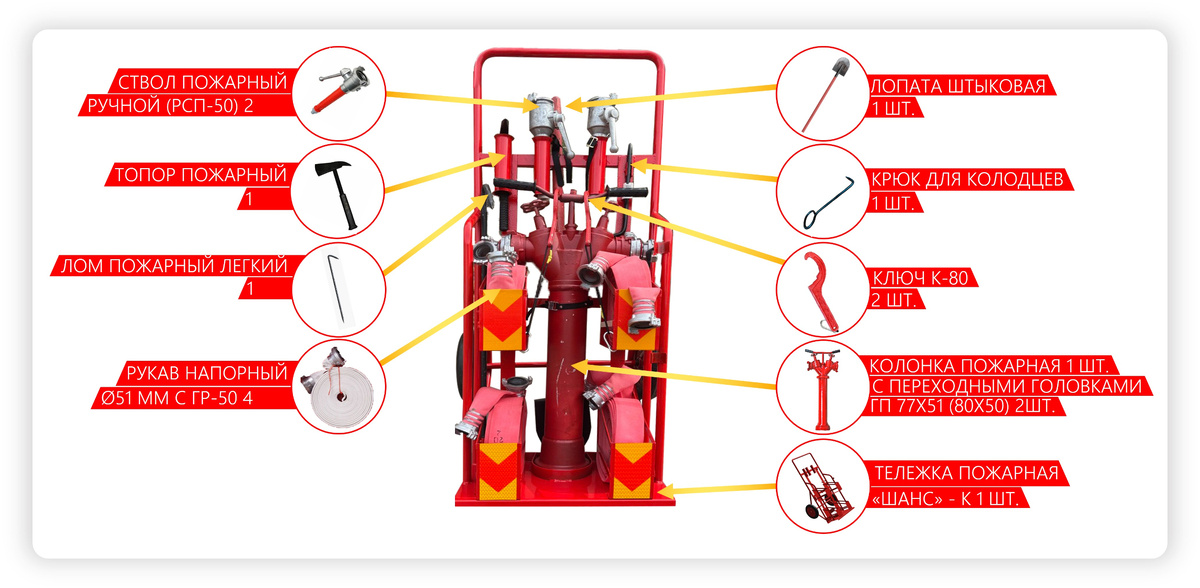 СТВОЛ ПОЖАРНЫЙ РУЧНОЙ (РСП-50) 2

ТОПОР ПОЖАРНЫЙ 1

ЛОМ ПОЖАРНЫЙ ЛЕГКИЙ 1

РУКАВ НАПОРНЫЙ Ø51 ММ С ГР-50 4

ЛОПАТА ШТЫКОВАЯ 1 ШТ.

КРЮК ДЛЯ КОЛОДЦЕВ 1 ШТ.

КЛЮЧ К-80 2 ШТ.

КОЛОНКА ПОЖАРНАЯ 1 ШТ. С ПЕРЕХОДНЫМИ ГОЛОВКАМИ ГП 77Х51 (80Х50) 2ШТ.

ТЕЛЕЖКА ПОЖАРНАЯ «ШАНС» - К 1 ШТ.