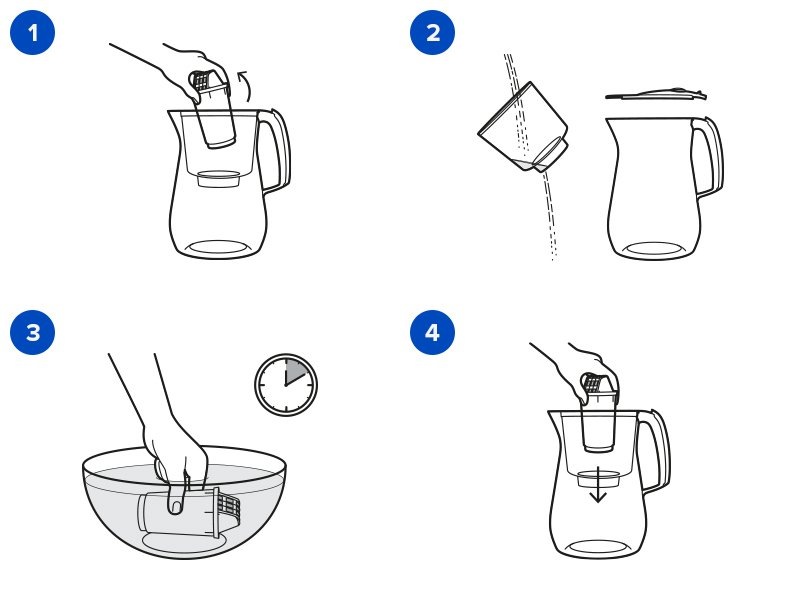 1

2

3

4